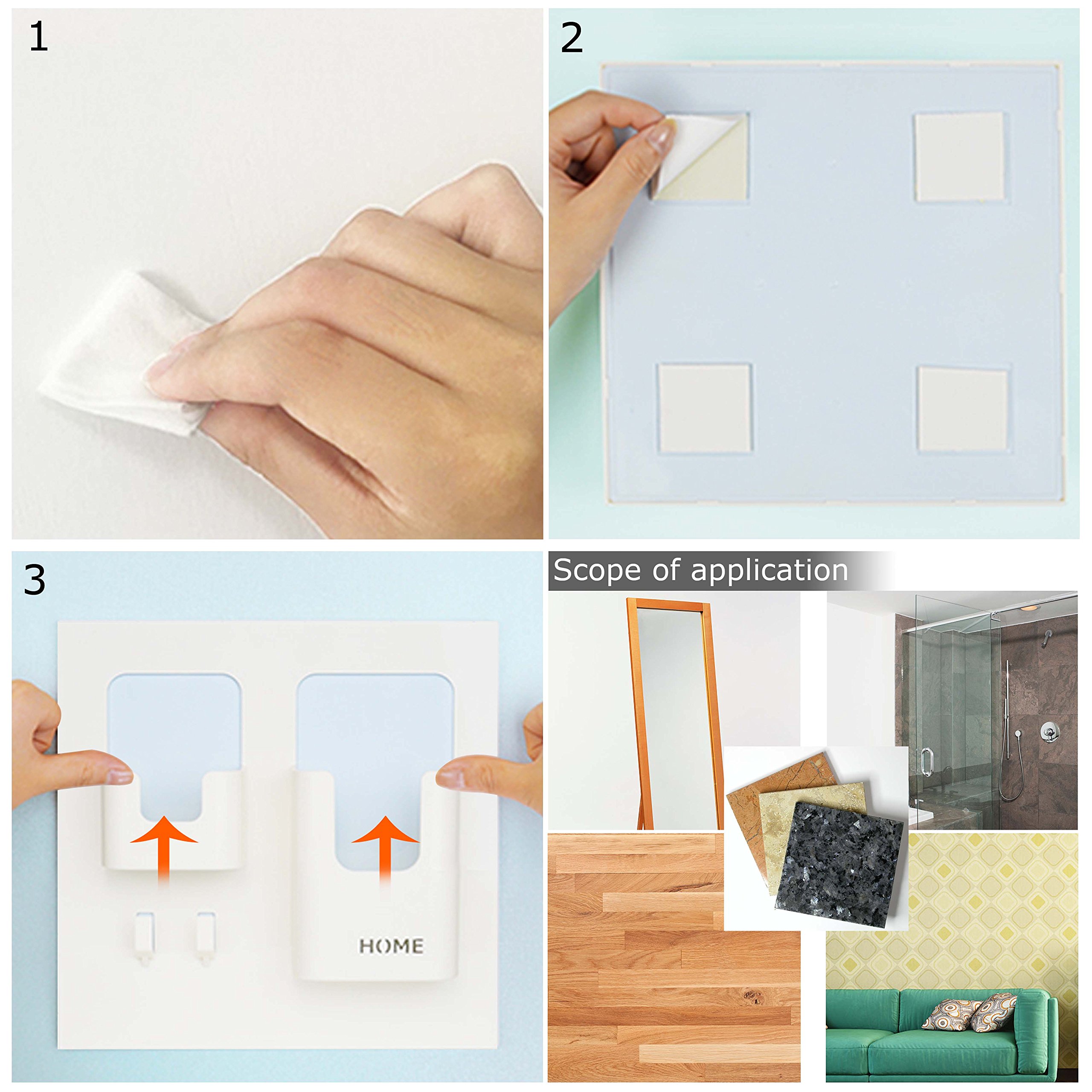 1

2

3

HOME

Scope of application