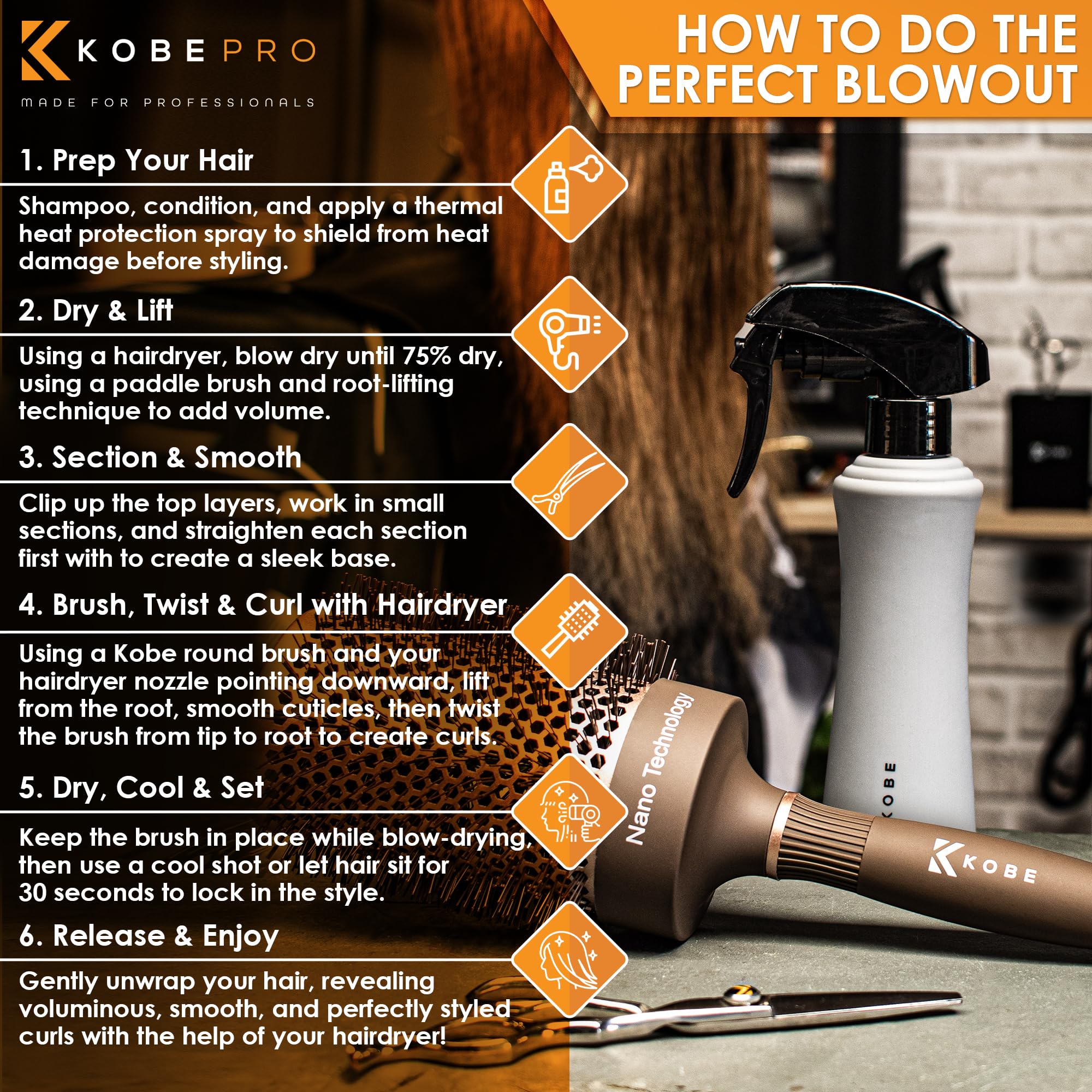 KOBEPRO
MADE FOR PROFESSIONALS

HOW TO DO THE PERFECT BLOWOUT

1. Prep Your Hair

Shampoo, condition, and apply a thermal heat protection spray to shield from heat damage before styling.

2. Dry & Lift

Using a hairdryer, blow dry until 75% dry, using a paddle brush and root-lifting technique to add volume.

3. Section & Smooth

Clip up the top layers, work in small sections, and straighten each section first with to create a sleek base.

4. Brush, Twist & Curl with Hairdryer

Using a Kobe round brush and your hairdryer nozzle pointing downward, lift from the root, smooth cuticles, then twist the brush from tip to root to create curls.

5. Dry, Cool & Set

Keep the brush in place while blow-drying, then use a cool shot or let hair sit for 30 seconds to lock in the style.

6. Release & Enjoy

Gently unwrap your hair, revealing voluminous, smooth, and perfectly styled curls with the help of your hairdryer!

Nano Technology

KOBE

KOBE