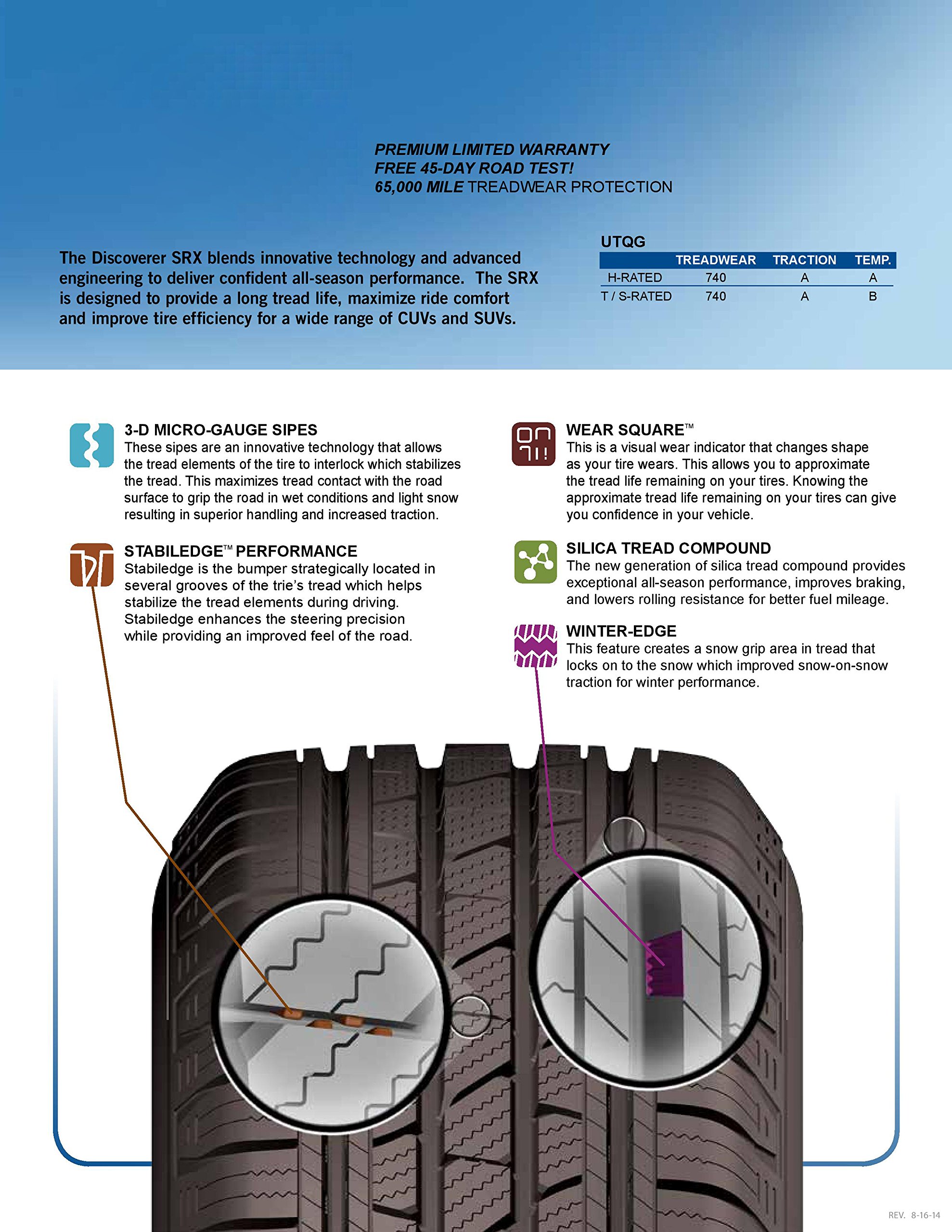 PREMIUM LIMITED WARRANTY
FREE 45-DAY ROAD TEST!
65,000 MILE TREADWEAR PROTECTION

The Discoverer SRX blends innovative technology and advanced engineering to deliver confident all-season performance. The SRX is designed to provide a long tread life, maximize ride comfort and improve tire efficiency for a wide range of CUVs and SUVs.

UTQG

| | TREADWEAR | TRACTION | TEMP. |
|---|---|---|---|
| H-RATED | 740 | A | A |
| T / S-RATED | 740 | A | B |

3-D MICRO-GAUGE SIPES
These sipes are an innovative technology that allows the tread elements of the tire to interlock which stabilizes the tread. This maximizes tread contact with the road surface to grip the road in wet conditions and light snow resulting in superior handling and increased traction.

STABILEDGE™ PERFORMANCE
Stabiledge is the bumper strategically located in several grooves of the trie's tread which helps stabilize the tread elements during driving. Stabiledge enhances the steering precision while providing an improved feel of the road.

WEAR SQUARE™
This is a visual wear indicator that changes shape as your tire wears. This allows you to approximate the tread life remaining on your tires. Knowing the approximate tread life remaining on your tires can give you confidence in your vehicle.

SILICA TREAD COMPOUND
The new generation of silica tread compound provides exceptional all-season performance, improves braking, and lowers rolling resistance for better fuel mileage.

WINTER-EDGE
This feature creates a snow grip area in tread that locks on to the snow which improved snow-on-snow traction for winter performance.

REV. 8-16-14