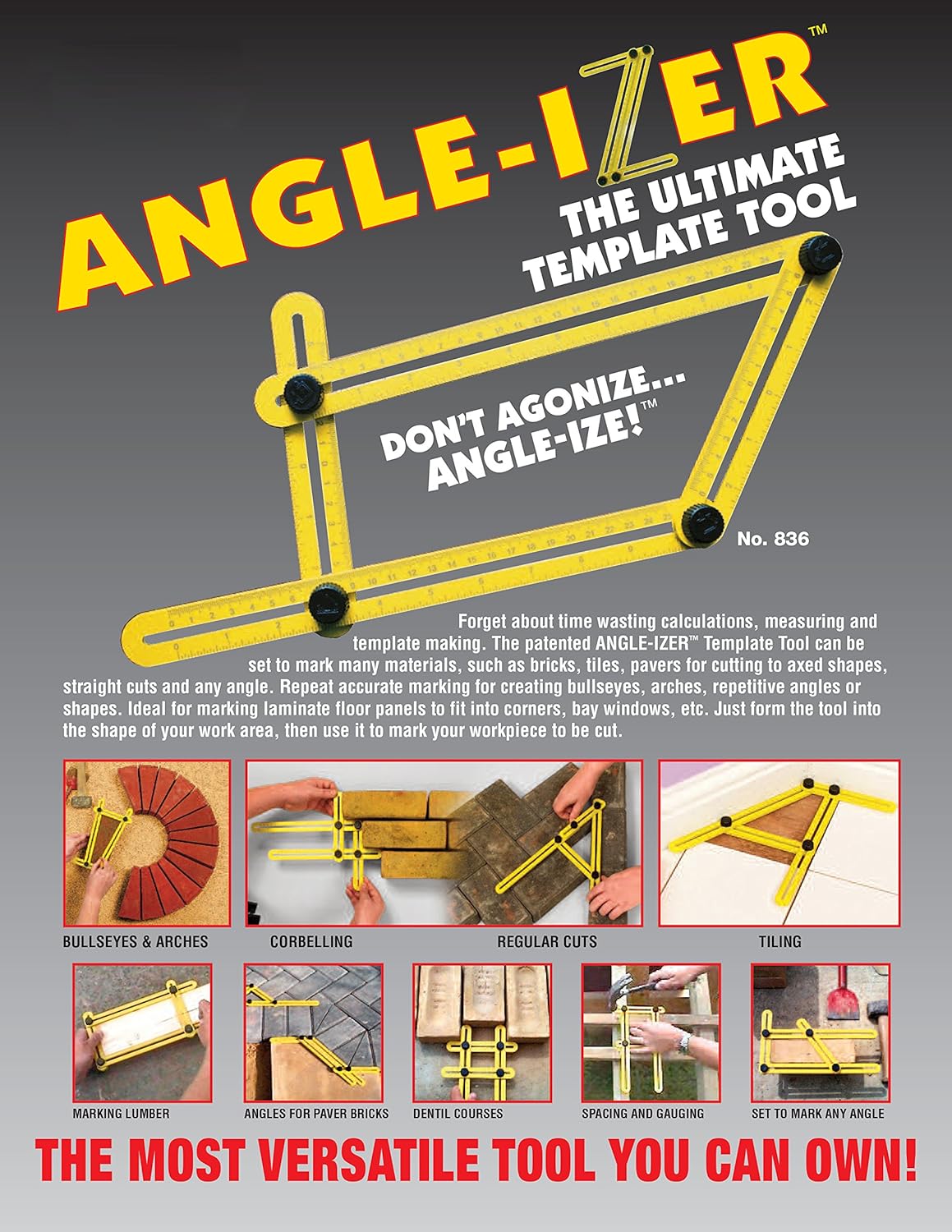 ANGLE-IZER™

THE ULTIMATE TEMPLATE TOOL

DON'T AGONIZE... ANGLE-IZE!™

No. 836

Forget about time wasting calculations, measuring and template making. The patented ANGLE-IZER™ Template Tool can be set to mark many materials, such as bricks, tiles, pavers for cutting to axed shapes, straight cuts and any angle. Repeat accurate marking for creating bullseyes, arches, repetitive angles or shapes. Ideal for marking laminate floor panels to fit into corners, bay windows, etc. Just form the tool into the shape of your work area, then use it to mark your workpiece to be cut.

BULLSEYES & ARCHES

CORBELLING

REGULAR CUTS

TILING

MARKING LUMBER

ANGLES FOR PAVER BRICKS

DENTIL COURSES

SPACING AND GAUGING

SET TO MARK ANY ANGLE

THE MOST VERSATILE TOOL YOU CAN OWN!