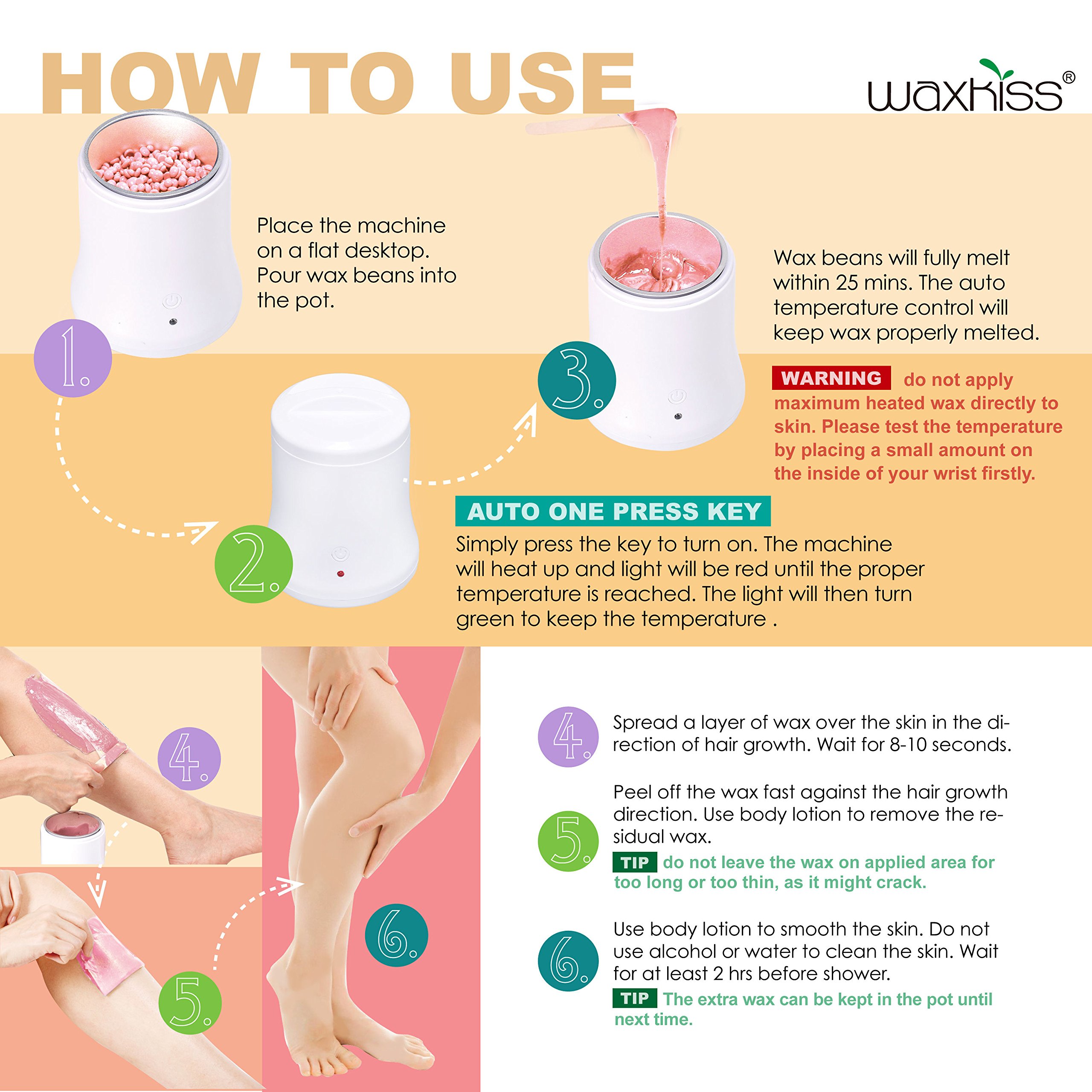 HOW TO USE

waxkiss®

1.

Place the machine on a flat desktop. Pour wax beans into the pot.

2.

AUTO ONE PRESS KEY

Simply press the key to turn on. The machine will heat up and light will be red until the proper temperature is reached. The light will then turn green to keep the temperature .

3.

Wax beans will fully melt within 25 mins. The auto temperature control will keep wax properly melted.

WARNING do not apply maximum heated wax directly to skin. Please test the temperature by placing a small amount on the inside of your wrist firstly.

4.

5.

6.

4. Spread a layer of wax over the skin in the direction of hair growth. Wait for 8-10 seconds.

5. Peel off the wax fast against the hair growth direction. Use body lotion to remove the residual wax.

TIP do not leave the wax on applied area for too long or too thin, as it might crack.

6. Use body lotion to smooth the skin. Do not use alcohol or water to clean the skin. Wait for at least 2 hrs before shower.

TIP The extra wax can be kept in the pot until next time.