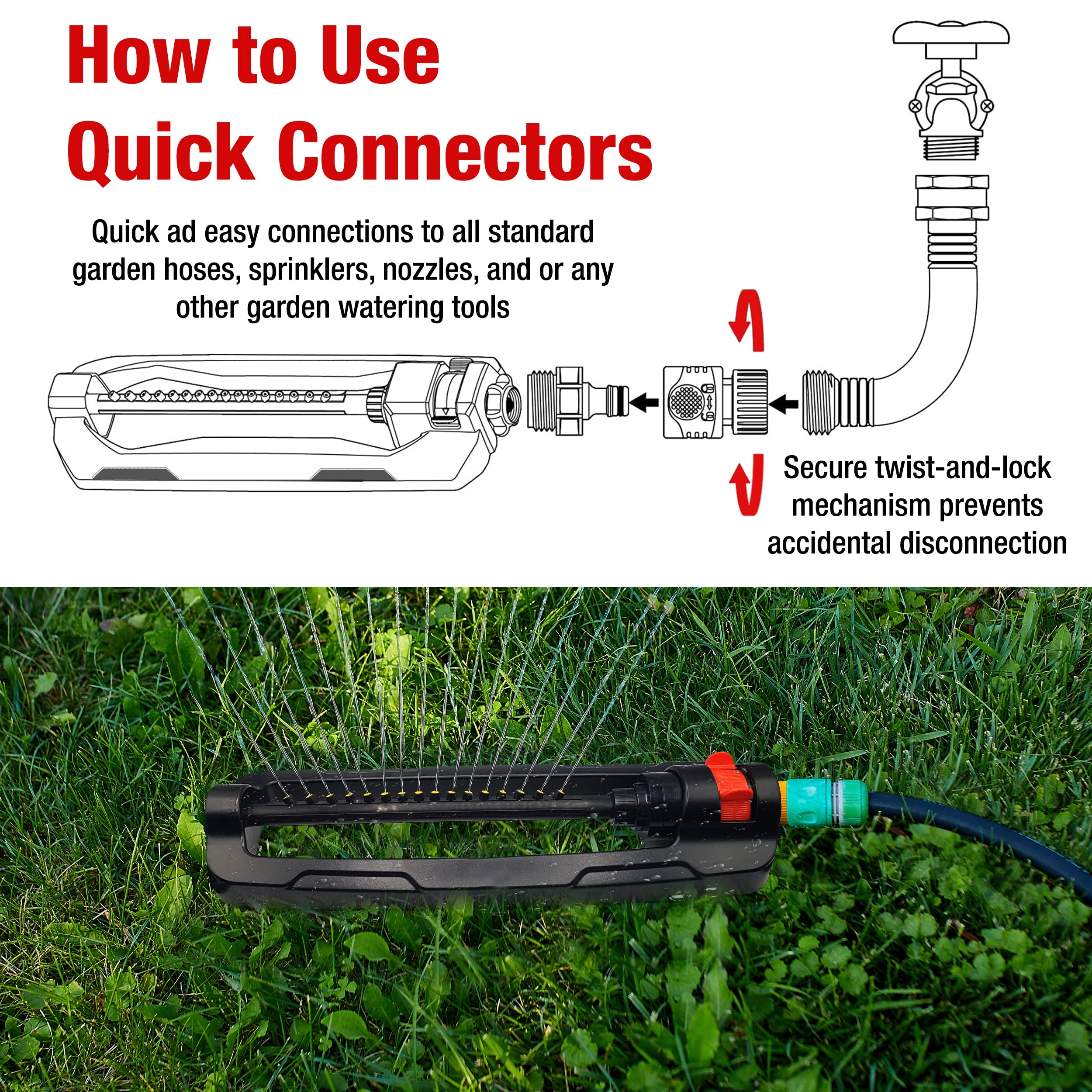 How to Use Quick Connectors

Quick ad easy connections to all standard garden hoses, sprinklers, nozzles, and or any other garden watering tools

Secure twist-and-lock mechanism prevents accidental disconnection