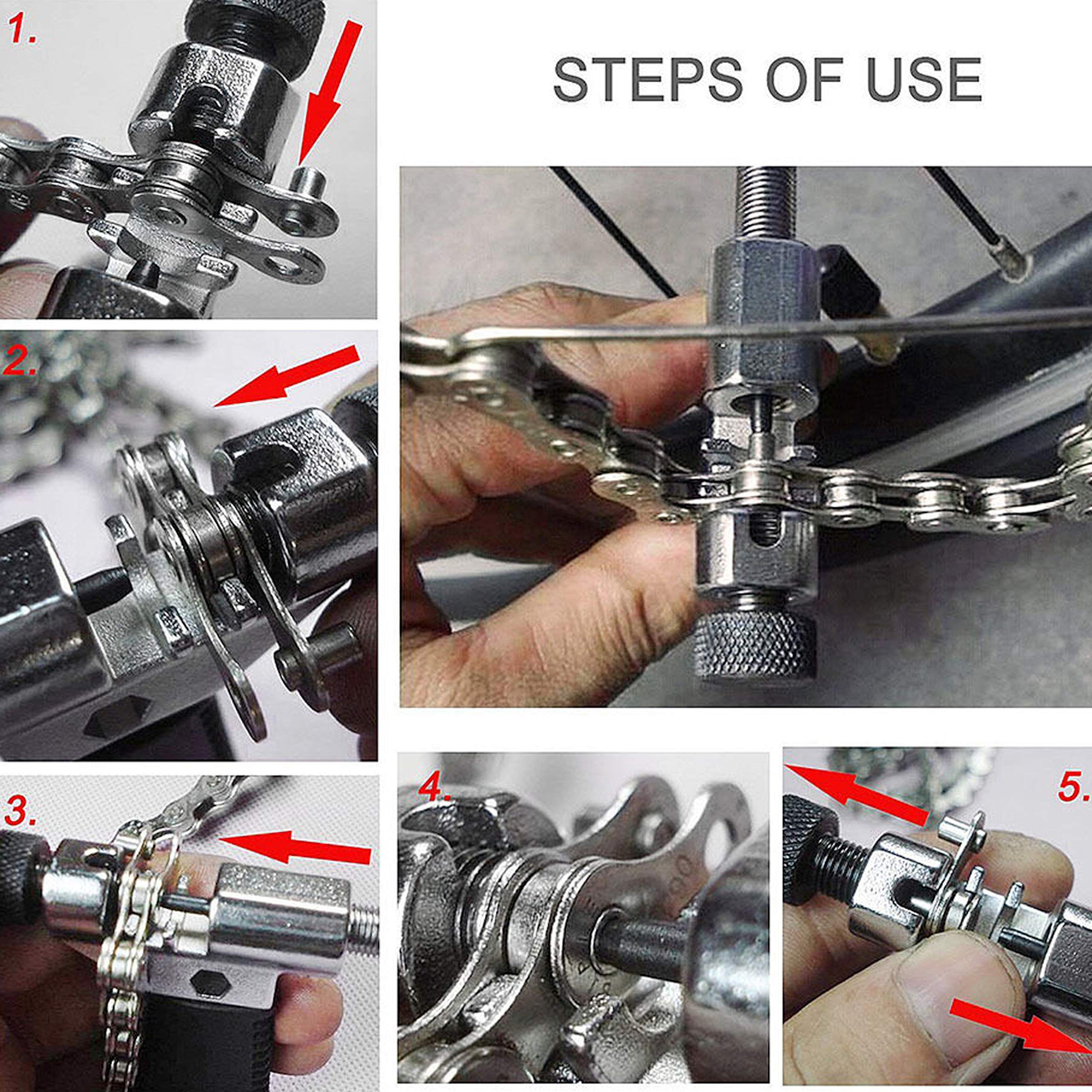 1.

STEPS OF USE

2.

3.

4.

5.