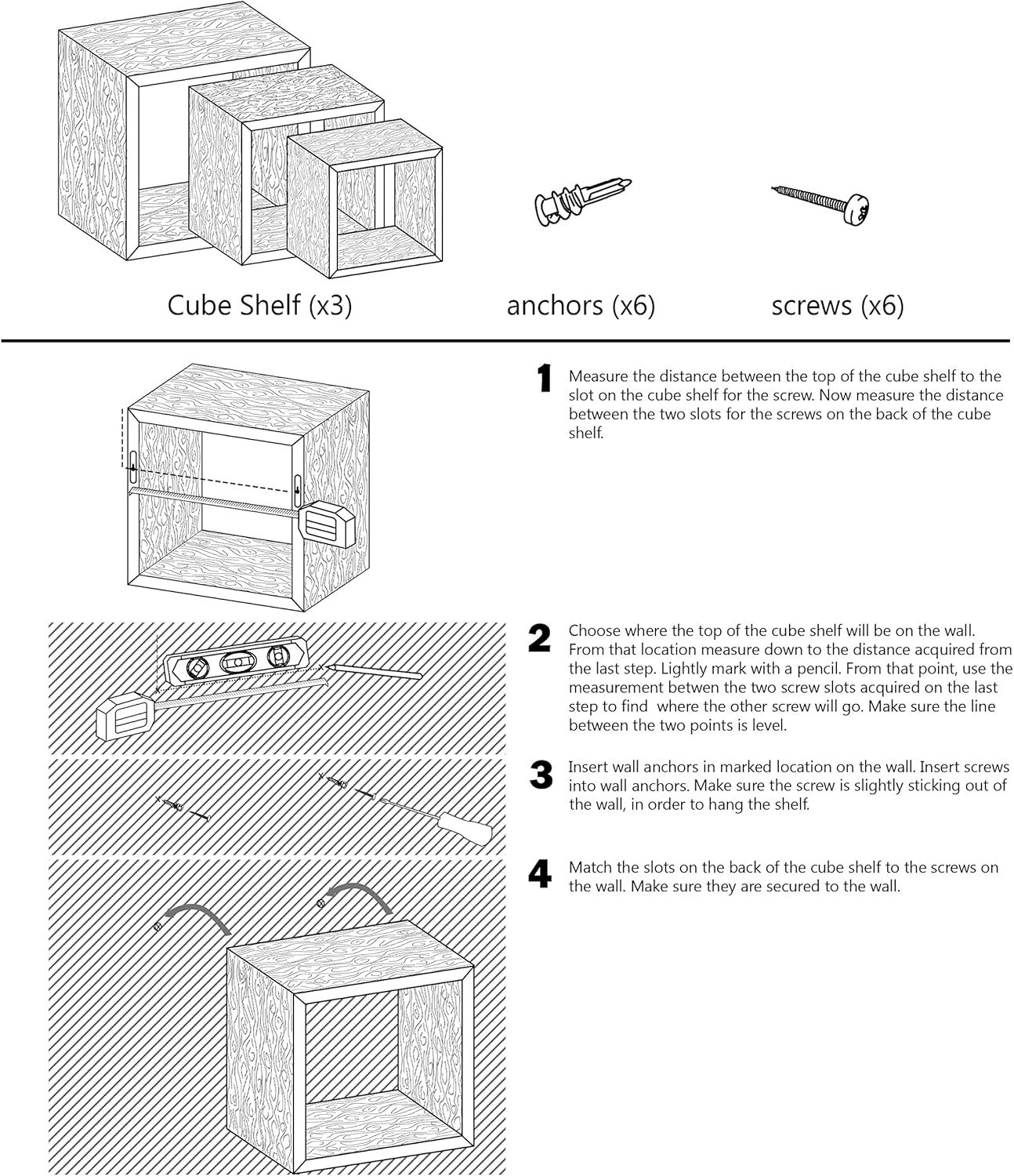 Cube Shelf (x3)

anchors (x6)

screws (x6)

1 Measure the distance between the top of the cube shelf to the slot on the cube shelf for the screw. Now measure the distance between the two slots for the screws on the back of the cube shelf.

2 Choose where the top of the cube shelf will be on the wall. From that location measure down to the distance acquired from the last step. Lightly mark with a pencil. From that point, use the measurement betwen the two screw slots acquired on the last step to find where the other screw will go. Make sure the line between the two points is level.

3 Insert wall anchors in marked location on the wall. Insert screws into wall anchors. Make sure the screw is slightly sticking out of the wall, in order to hang the shelf.

4 Match the slots on the back of the cube shelf to the screws on the wall. Make sure they are secured to the wall.