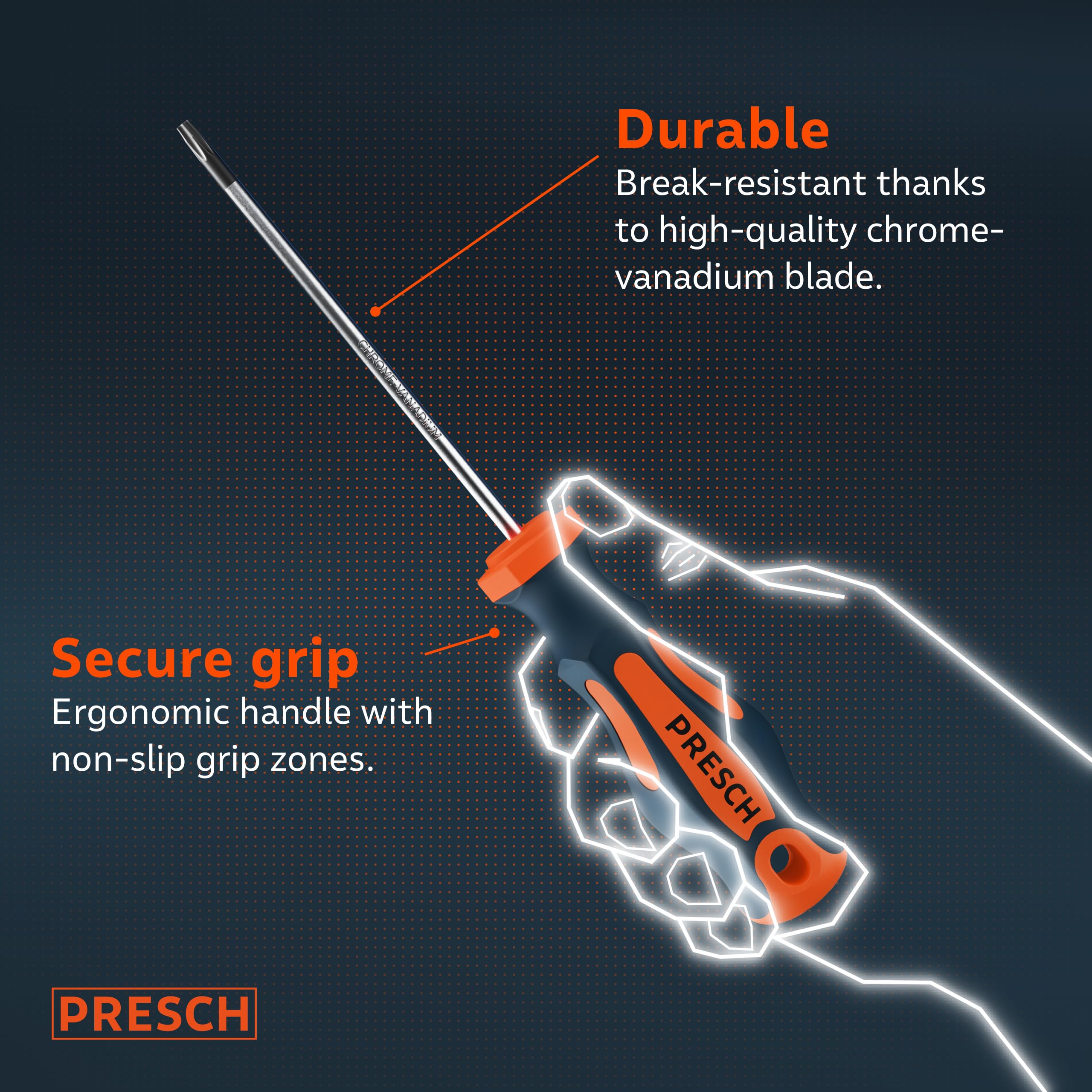 Durable
Break-resistant thanks to high-quality chrome-vanadium blade.

CHROME-VANADIUM

Secure grip
Ergonomic handle with non-slip grip zones.

PRESCH

PRESCH