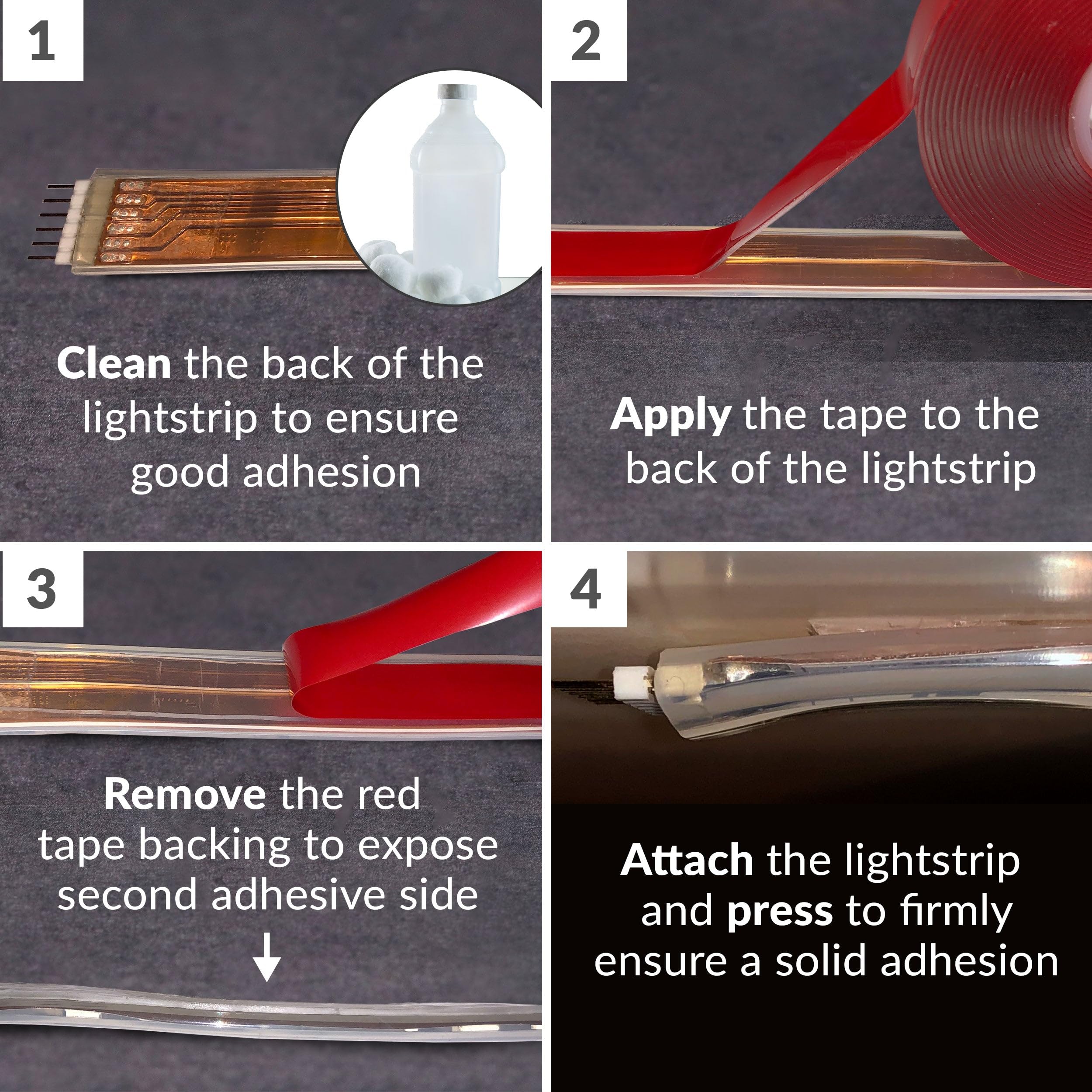 1

Clean the back of the lightstrip to ensure good adhesion

2

Apply the tape to the back of the lightstrip

3

Remove the red tape backing to expose second adhesive side

4

Attach the lightstrip and press to firmly ensure a solid adhesion