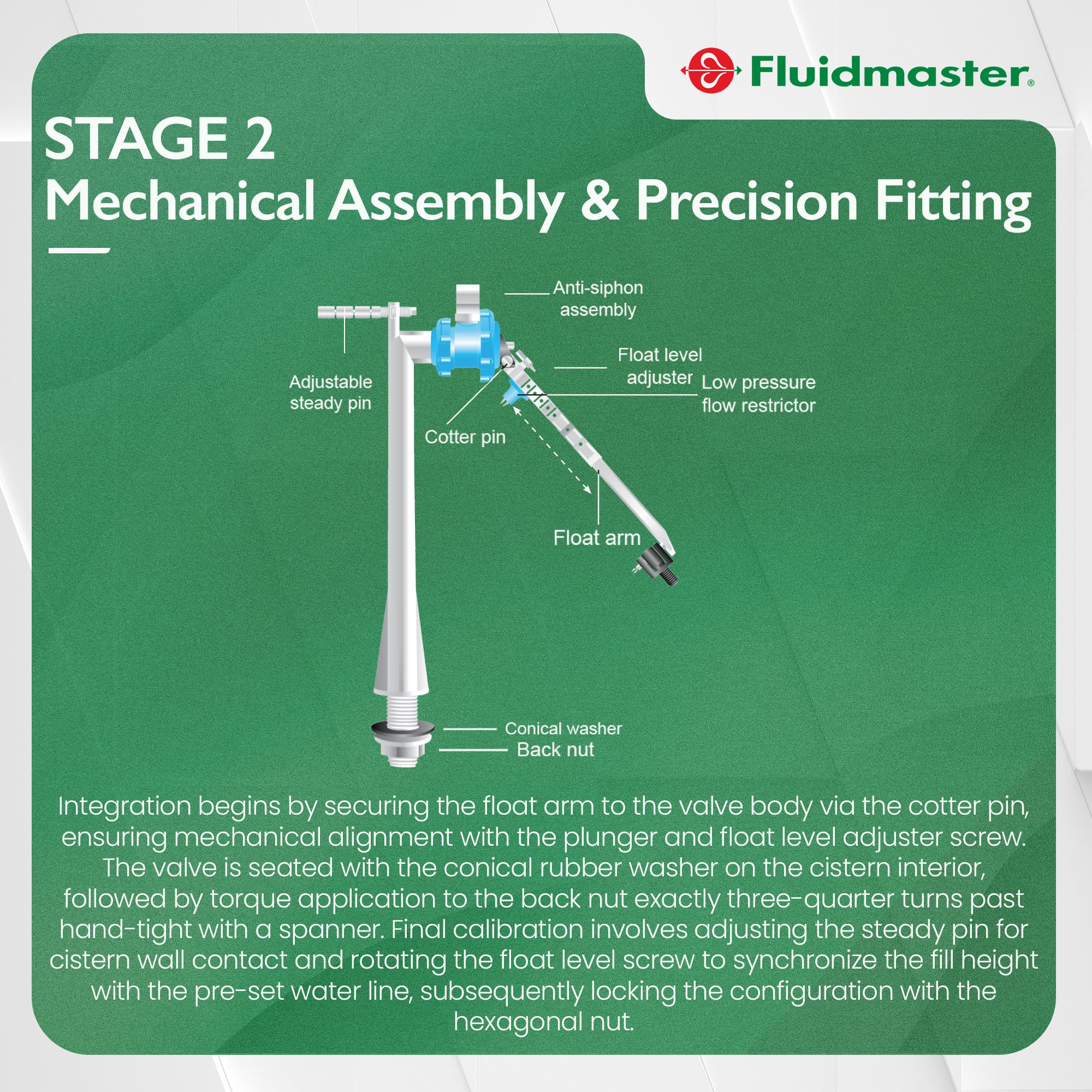 Fluidmaster®

STAGE 2
Mechanical Assembly & Precision Fitting

Anti-siphon assembly

Adjustable steady pin

Float level adjuster

Low pressure flow restrictor

Cotter pin

Float arm

Conical washer

Back nut

Integration begins by securing the float arm to the valve body via the cotter pin, ensuring mechanical alignment with the plunger and float level adjuster screw. The valve is seated with the conical rubber washer on the cistern interior, followed by torque application to the back nut exactly three-quarter turns past hand-tight with a spanner. Final calibration involves adjusting the steady pin for cistern wall contact and rotating the float level screw to synchronize the fill height with the pre-set water line, subsequently locking the configuration with the hexagonal nut.