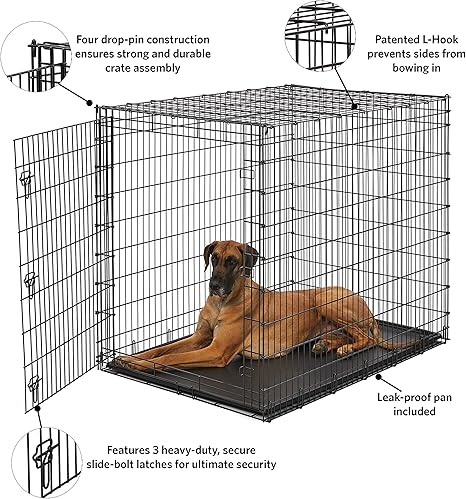 Four drop-pin construction ensures strong and durable crate assembly

Patented L-Hook prevents sides from bowing in

Leak-proof pan included

Features 3 heavy-duty, secure slide-bolt latches for ultimate security