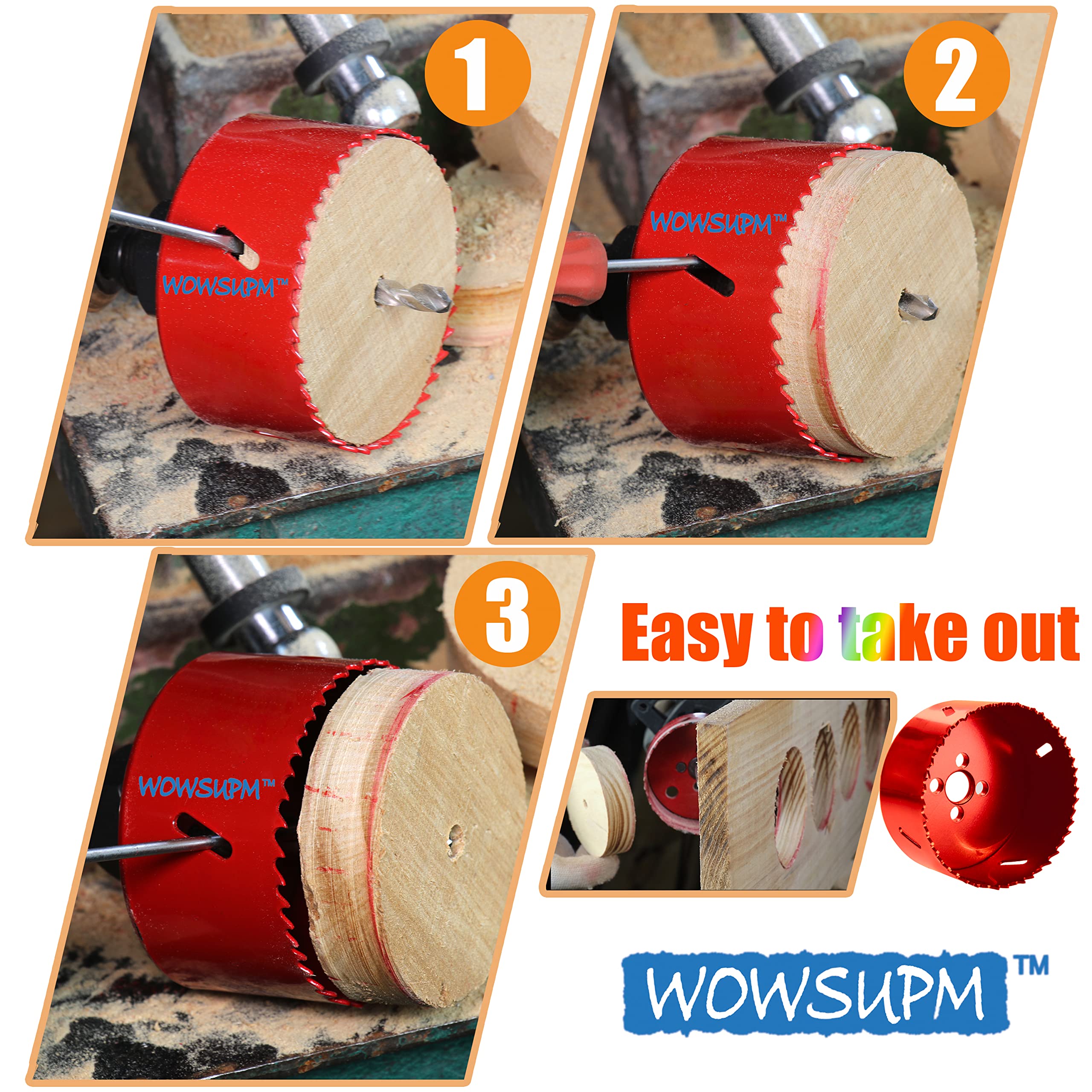 1

WOWSUPM™

2

WOWSUPM™

3

WOWSUPM™

Easy to take out

WOWSUPM™