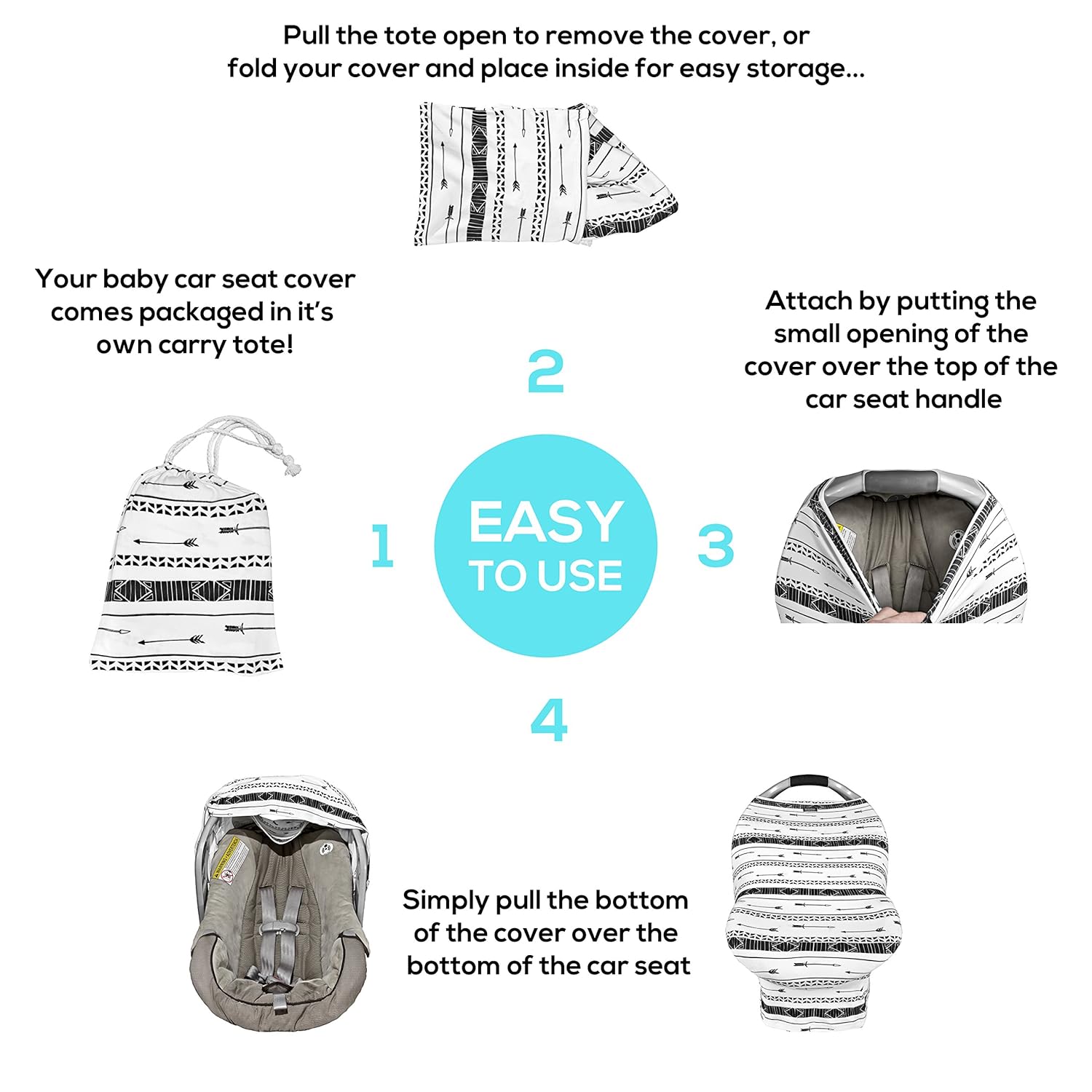 Pull the tote open to remove the cover, or fold your cover and place inside for easy storage...

Your baby car seat cover comes packaged in it's own carry tote!

2

Attach by putting the small opening of the cover over the top of the car seat handle

1

EASY TO USE

3

4

Simply pull the bottom of the cover over the bottom of the car seat