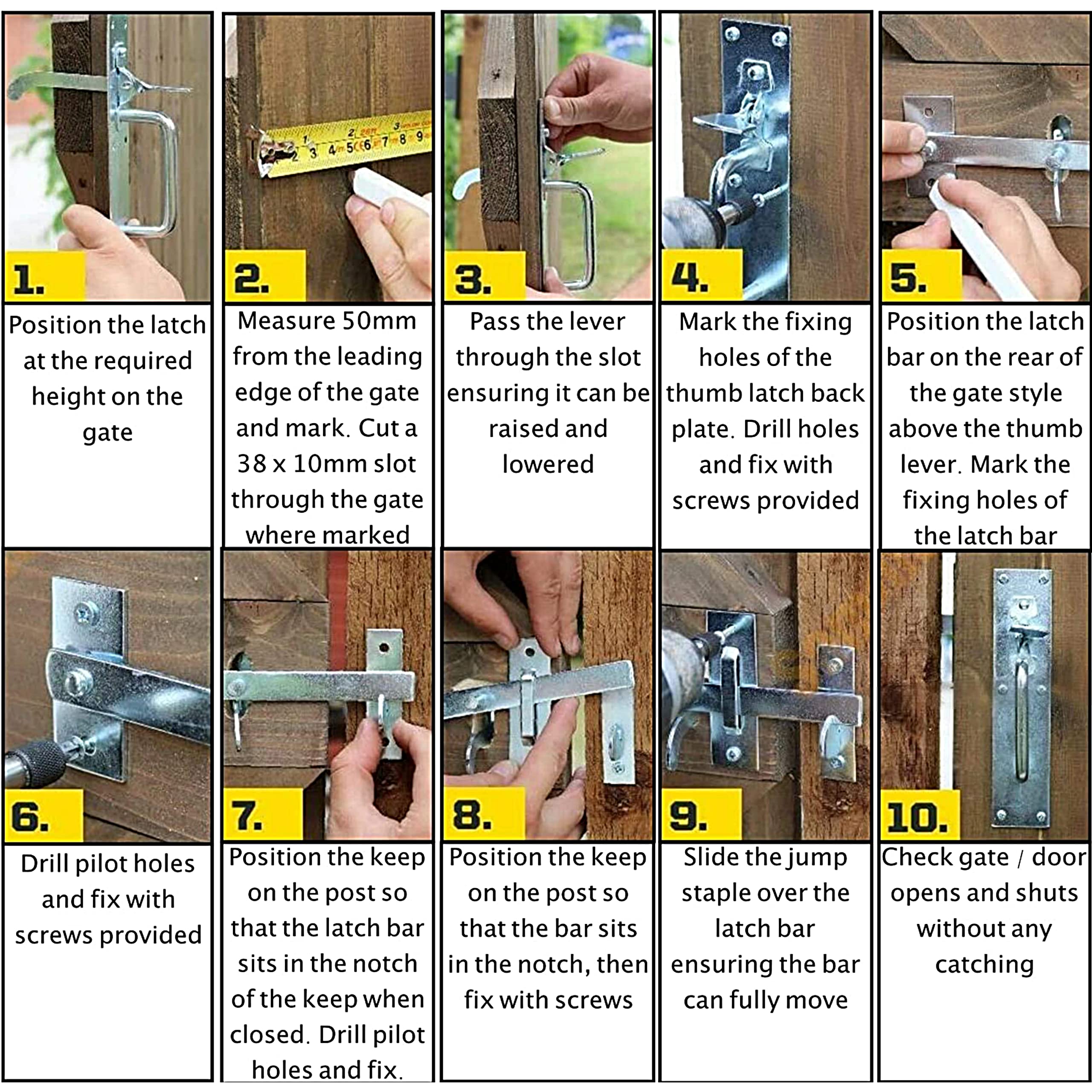 1.

Position the latch at the required height on the gate

2.

Measure 50mm from the leading edge of the gate and mark. Cut a 38 x 10mm slot through the gate where marked

3.

Pass the lever through the slot ensuring it can be raised and lowered

4.

Mark the fixing holes of the thumb latch back plate. Drill holes and fix with screws provided

5.

Position the latch bar on the rear of the gate style above the thumb lever. Mark the fixing holes of the latch bar

6.

Drill pilot holes and fix with screws provided

7.

Position the keep on the post so that the latch bar sits in the notch of the keep when closed. Drill pilot holes and fix.

8.

Position the keep on the post so that the bar sits in the notch, then fix with screws

9.

Slide the jump staple over the latch bar ensuring the bar can fully move

10.

Check gate / door opens and shuts without any catching