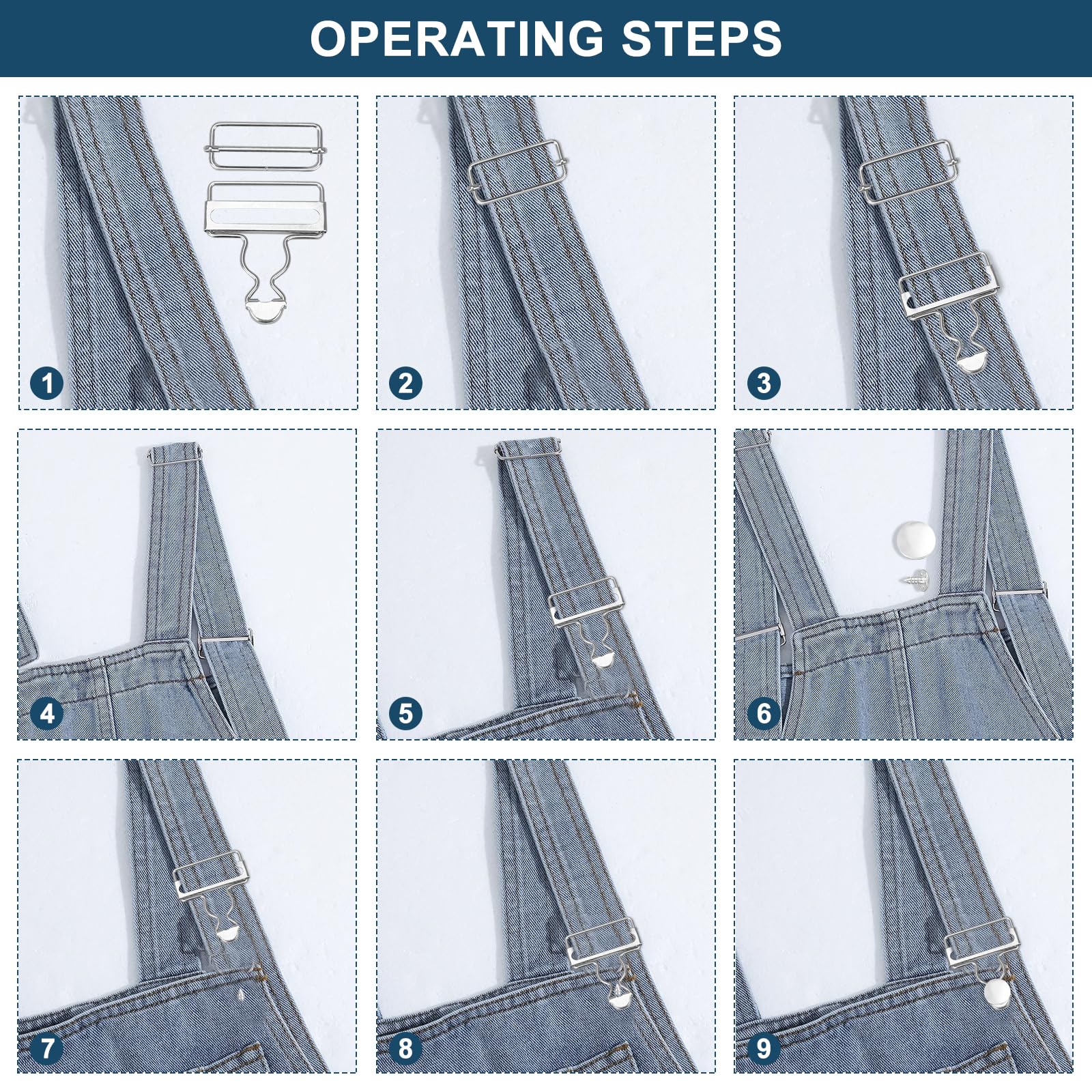 OPERATING STEPS

1

2

3

4

5

6

7

8

9