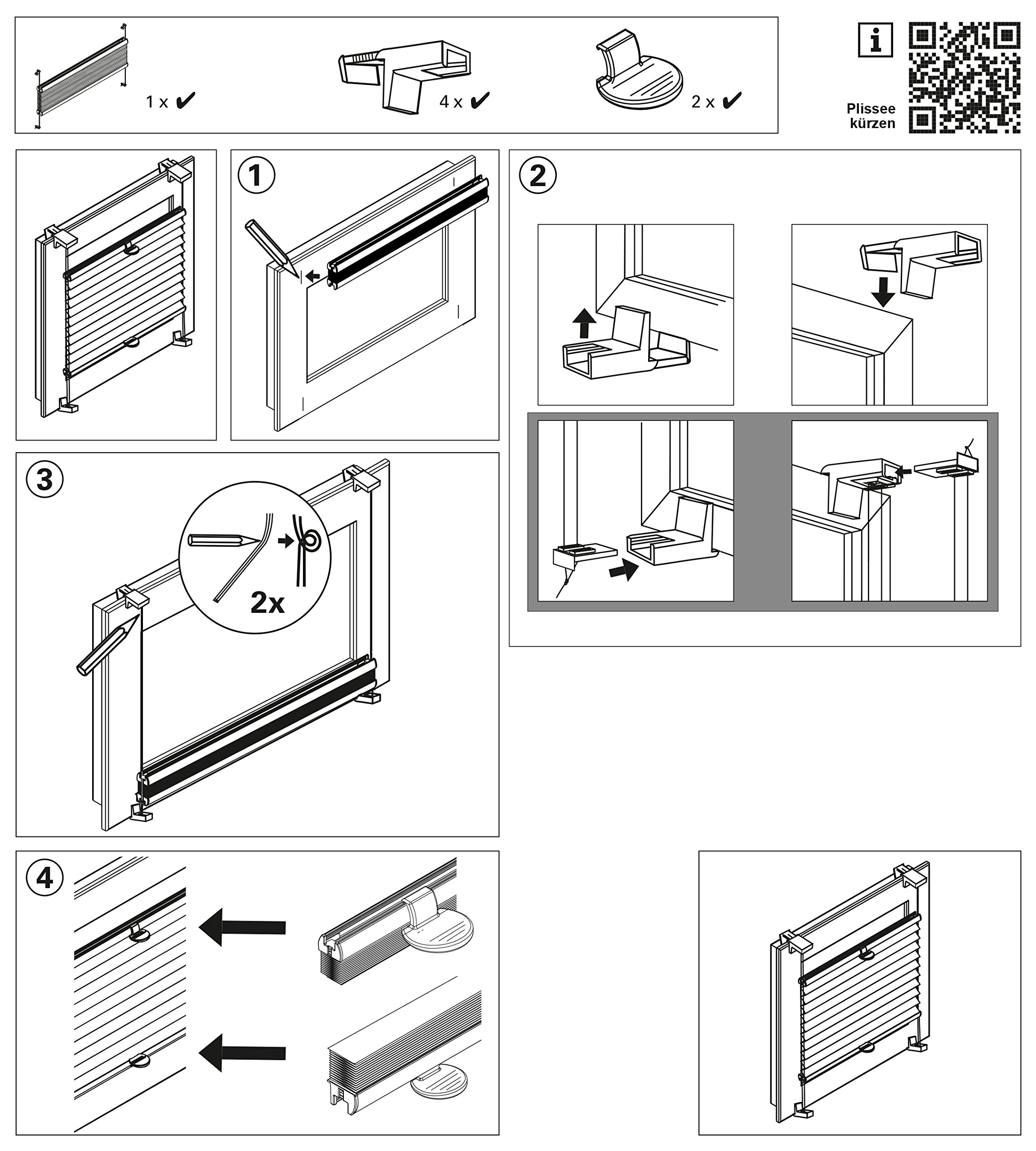 1 x ✔

4 x ✔

2 x ✔

i

Plissee kürzen

1

2

3

2x

4