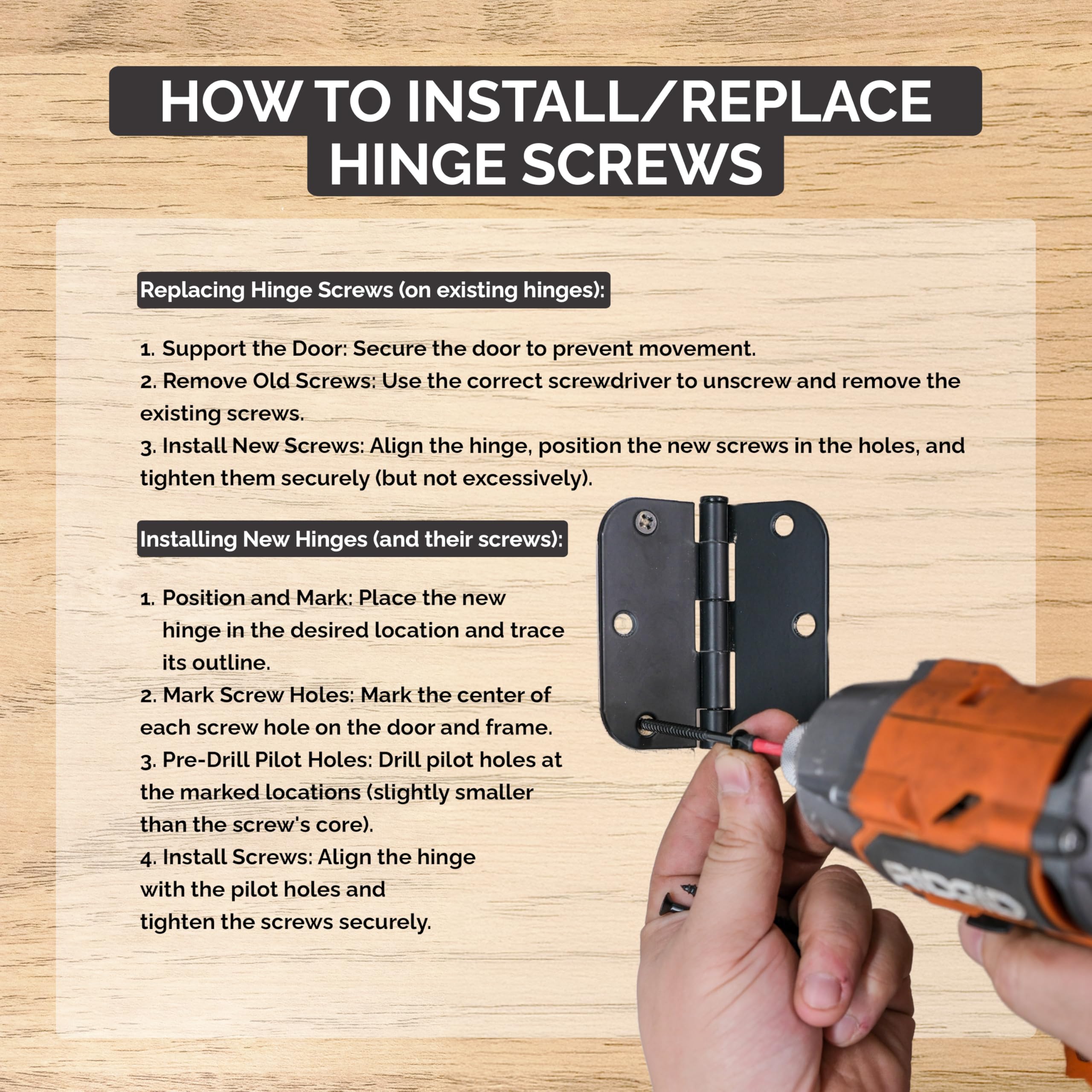 HOW TO INSTALL/REPLACE HINGE SCREWS

Replacing Hinge Screws (on existing hinges):

1. Support the Door: Secure the door to prevent movement.
2. Remove Old Screws: Use the correct screwdriver to unscrew and remove the existing screws.
3. Install New Screws: Align the hinge, position the new screws in the holes, and tighten them securely (but not excessively).

Installing New Hinges (and their screws):

1. Position and Mark: Place the new hinge in the desired location and trace its outline.
2. Mark Screw Holes: Mark the center of each screw hole on the door and frame.
3. Pre-Drill Pilot Holes: Drill pilot holes at the marked locations (slightly smaller than the screw's core).
4. Install Screws: Align the hinge with the pilot holes and tighten the screws securely.

RIDGID