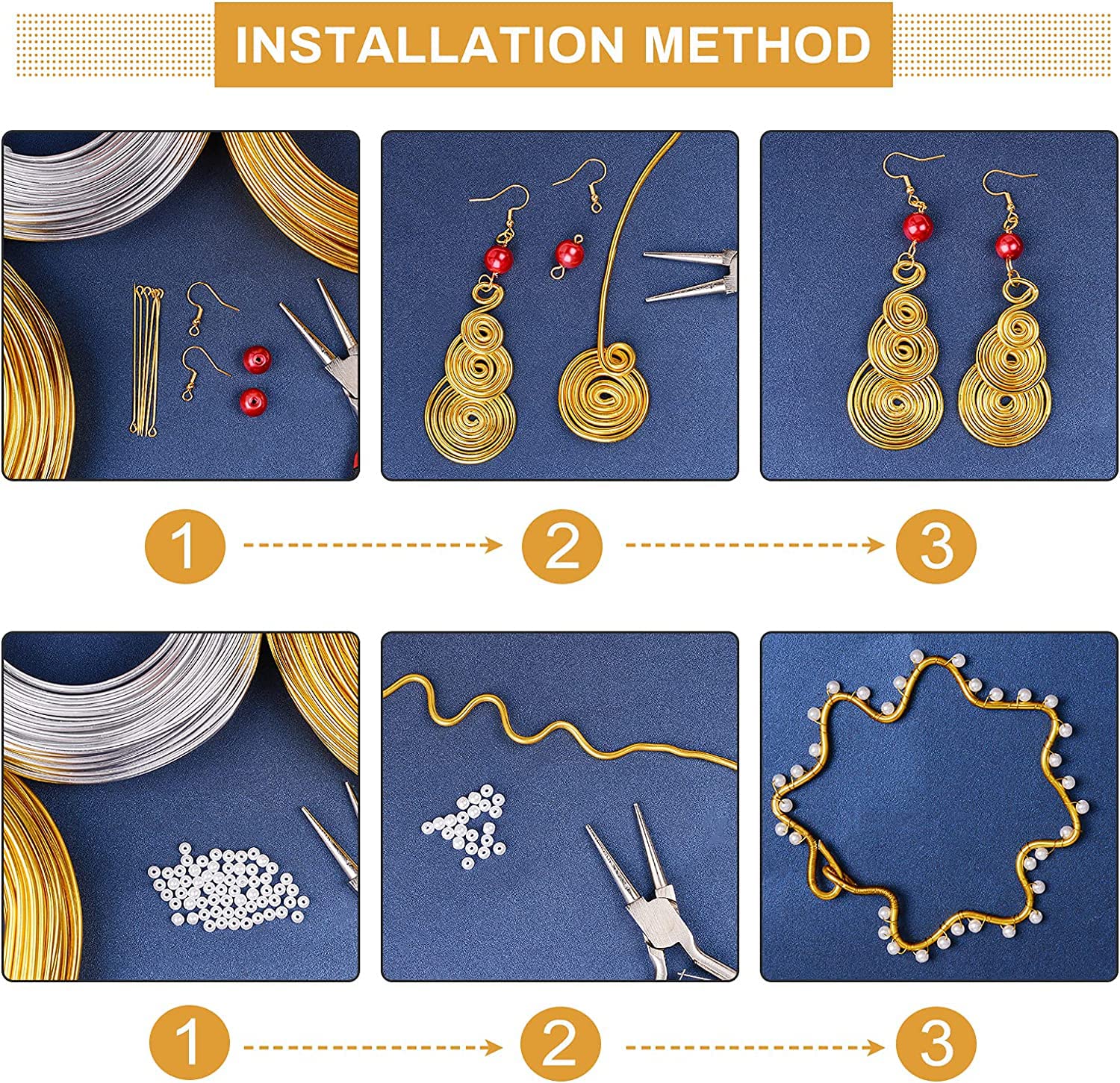 INSTALLATION METHOD

1

2

3

1

2

3