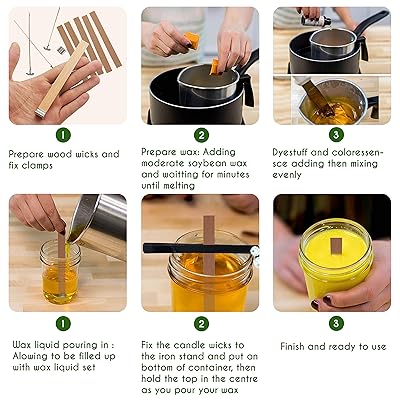 1

Prepare wood wicks and fix clamps

2

Prepare wax: Adding moderate soybean wax and waitting for minutes until melting

3

Dyestuff and coloressensce adding then mixing evenly

1

Wax liquid pouring in : Alowing to be filled up with wax liquid set

2

Fix the candle wicks to the iron stand and put on bottom of container, then hold the top in the centre as you pour your wax

3

Finish and ready to use