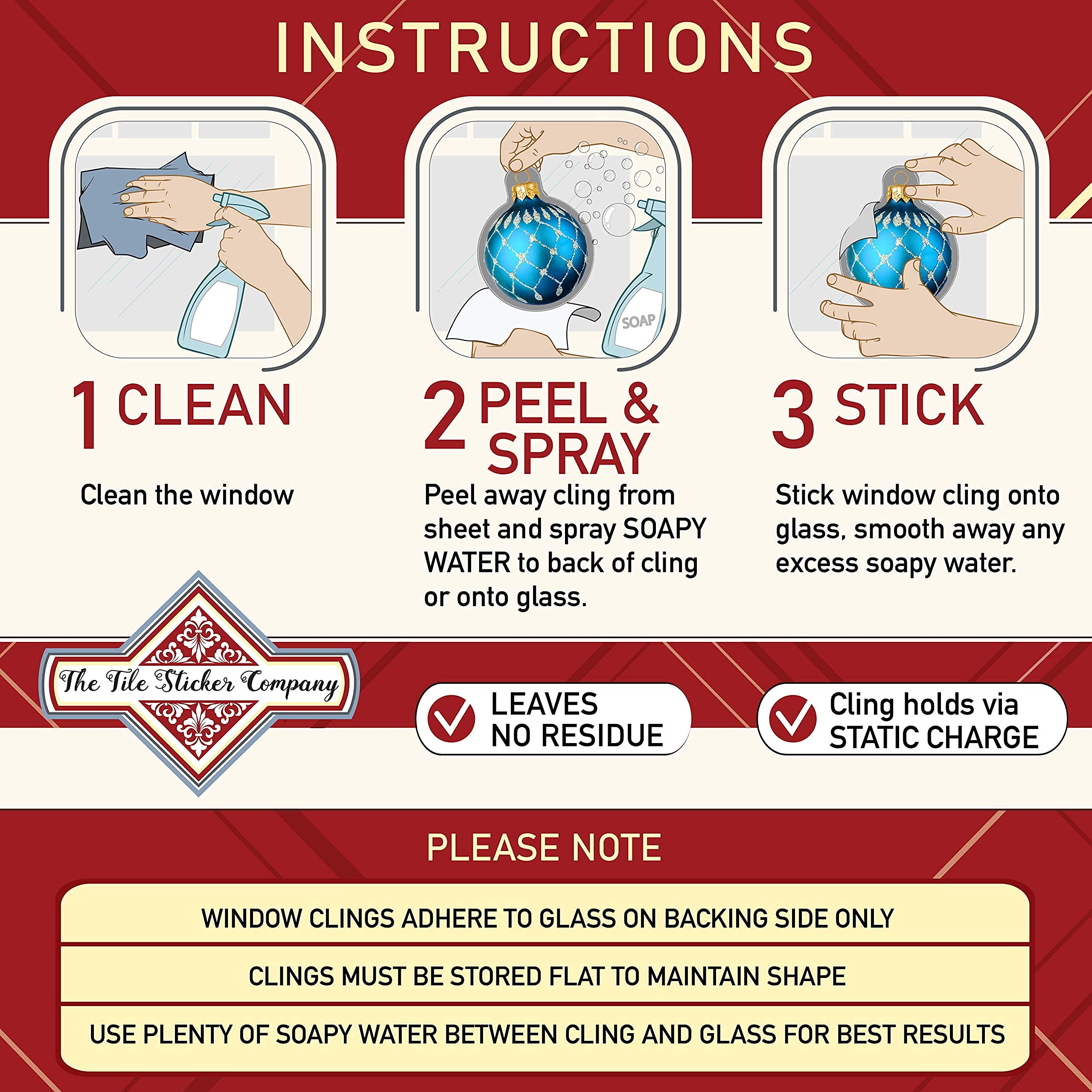 INSTRUCTIONS

SOAP

1 CLEAN

Clean the window

2 PEEL & SPRAY

Peel away cling from sheet and spray SOAPY WATER to back of cling or onto glass.

3 STICK

Stick window cling onto glass, smooth away any excess soapy water.

The Tile Sticker Company

LEAVES NO RESIDUE

Cling holds via STATIC CHARGE

PLEASE NOTE

WINDOW CLINGS ADHERE TO GLASS ON BACKING SIDE ONLY

CLINGS MUST BE STORED FLAT TO MAINTAIN SHAPE

USE PLENTY OF SOAPY WATER BETWEEN CLING AND GLASS FOR BEST RESULTS