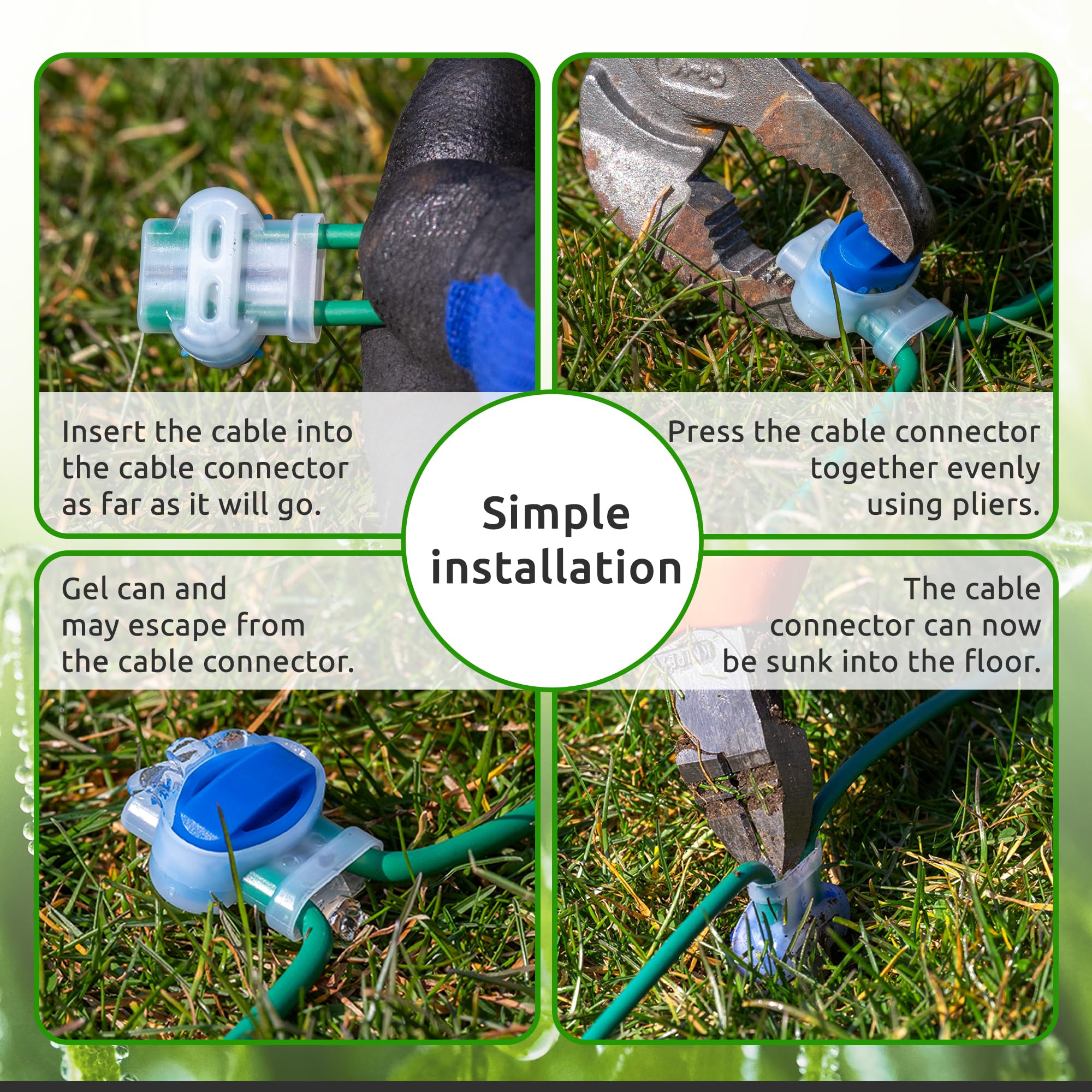 Insert the cable into the cable connector as far as it will go.

Press the cable connector together evenly using pliers.

Simple installation

Gel can and may escape from the cable connector.

The cable connector can now be sunk into the floor.