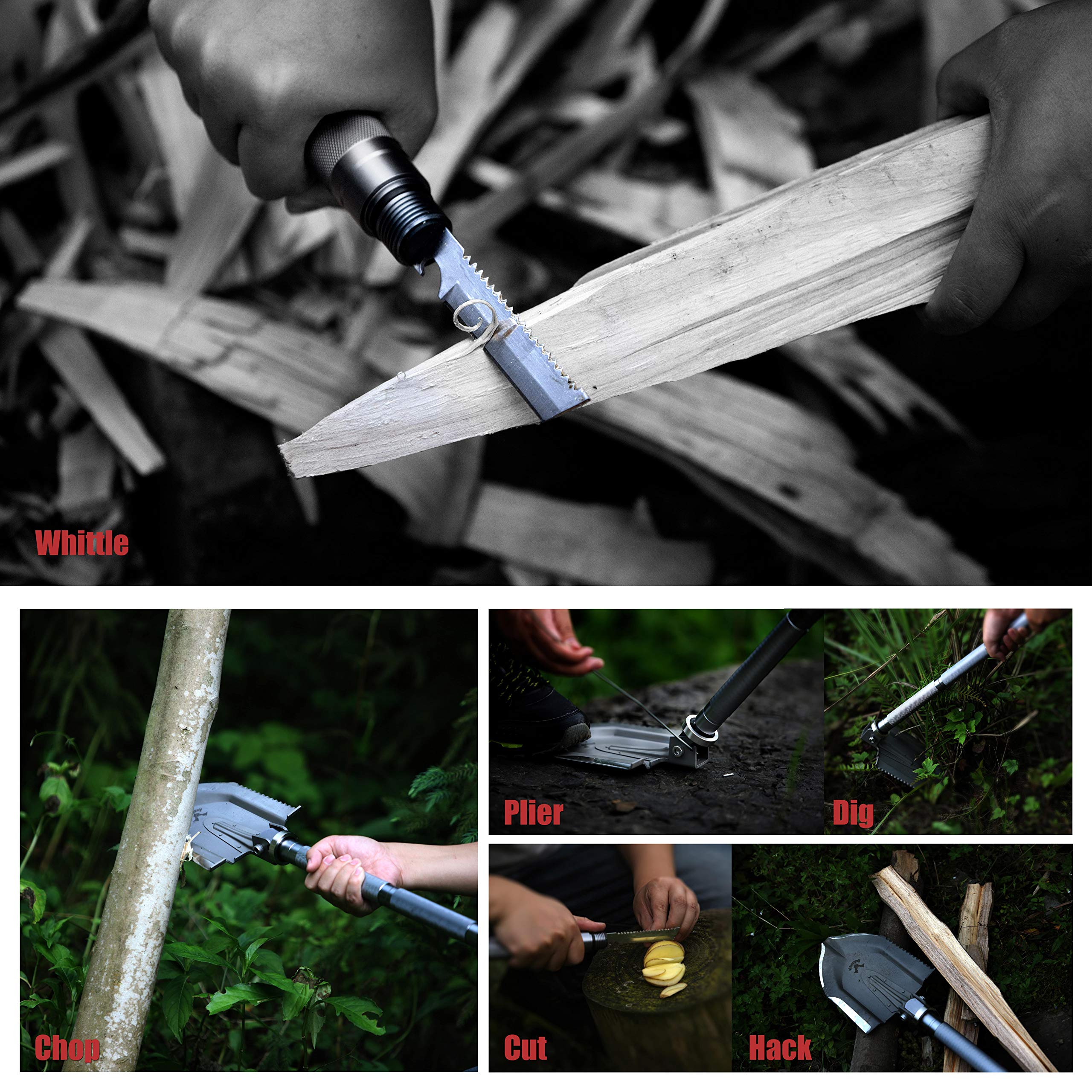 Whittle

Chop

Plier

Dig

Cut

Hack