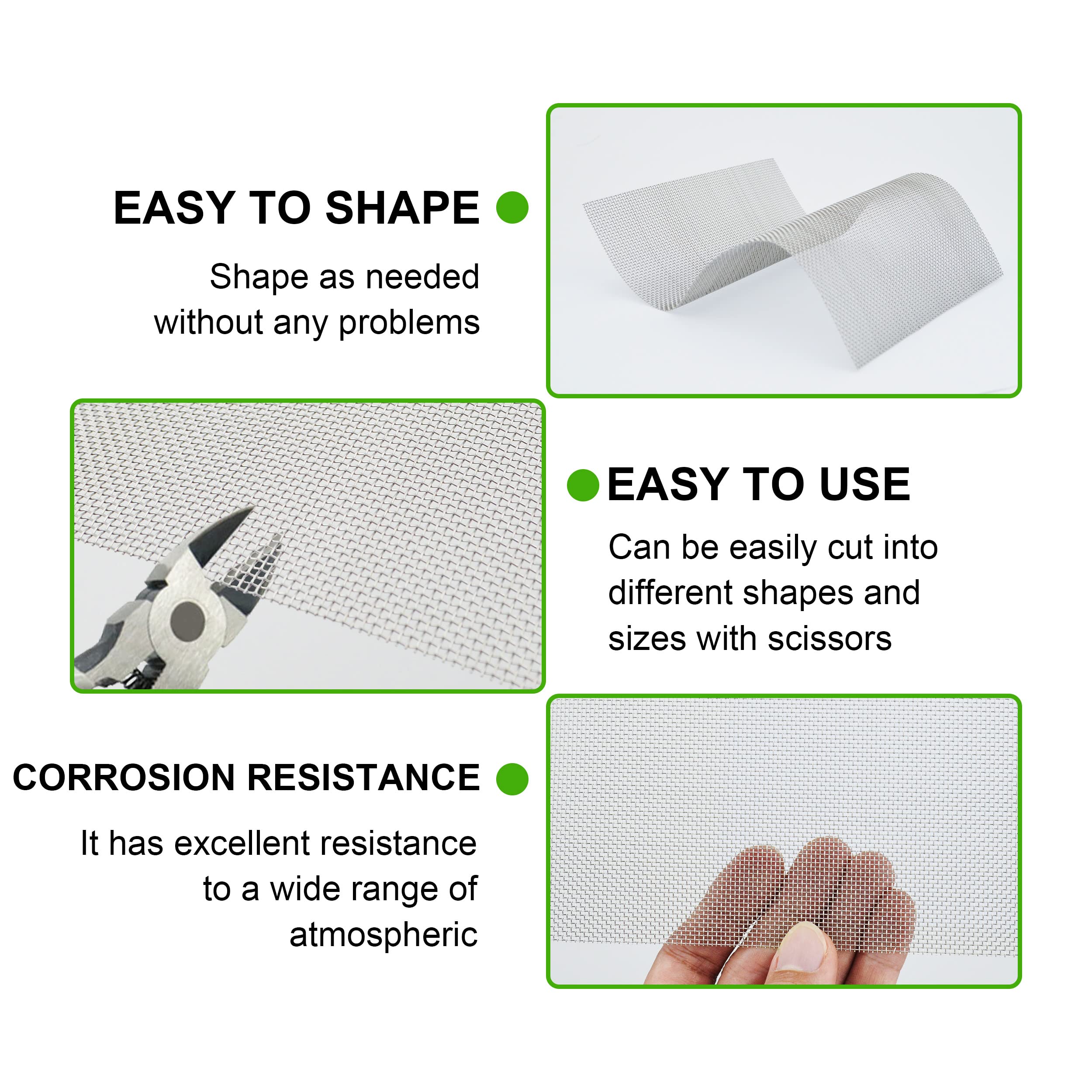 EASY TO SHAPE

Shape as needed without any problems

EASY TO USE

Can be easily cut into different shapes and sizes with scissors

CORROSION RESISTANCE

It has excellent resistance to a wide range of atmospheric