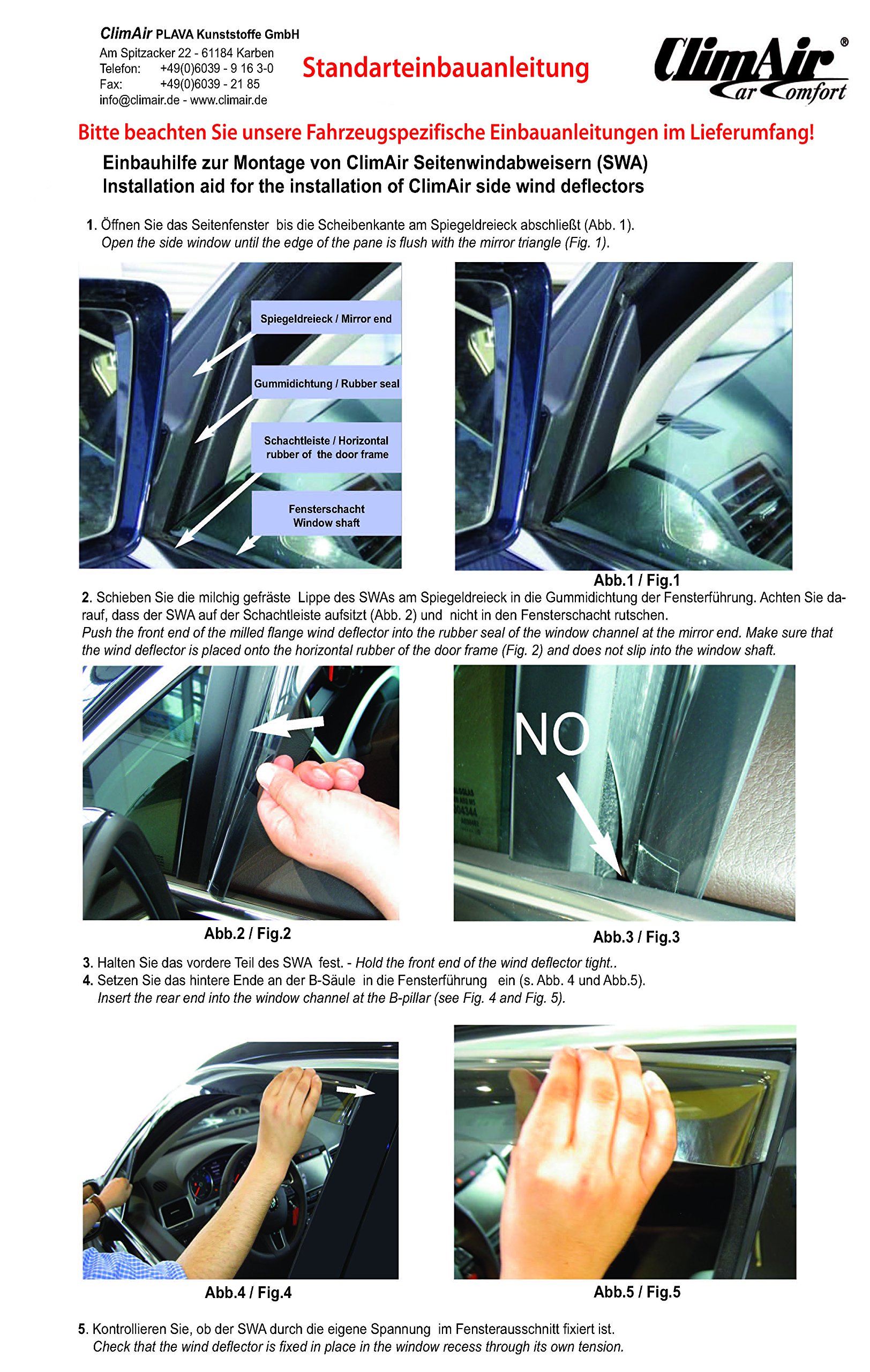 ClimAir PLAVA Kunststoffe GmbH
Am Spitzacker 22 - 61184 Karben
Telefon: +49(0)6039 - 9 16 3-0
Fax: +49(0)6039 - 21 85
info@climair.de - www.climair.de

Standarteinbauanleitung

ClimAir® Car Comfort

Bitte beachten Sie unsere Fahrzeugspezifische Einbauanleitungen im Lieferumfang!

Einbauhilfe zur Montage von ClimAir Seitenwindabweisern (SWA)
Installation aid for the installation of ClimAir side wind deflectors

1. Öffnen Sie das Seitenfenster bis die Scheibenkante am Spiegeldreieck abschließt (Abb. 1).
Open the side window until the edge of the pane is flush with the mirror triangle (Fig. 1).

Spiegeldreieck / Mirror end

Gummidichtung / Rubber seal

Schachtleiste / Horizontal rubber of the door frame

Fensterschacht Window shaft

Abb.1 / Fig.1

2. Schieben Sie die milchig gefräste Lippe des SWAs am Spiegeldreieck in die Gummidichtung der Fensterführung. Achten Sie darauf, dass der SWA auf der Schachtleiste aufsitzt (Abb. 2) und nicht in den Fensterschacht rutschen.
Push the front end of the milled flange wind deflector into the rubber seal of the window channel at the mirror end. Make sure that the wind deflector is placed onto the horizontal rubber of the door frame (Fig. 2) and does not slip into the window shaft.

NO

Abb.2 / Fig.2

Abb.3 / Fig.3

3. Halten Sie das vordere Teil des SWA fest. - Hold the front end of the wind deflector tight..
4. Setzen Sie das hintere Ende an der B-Säule in die Fensterführung ein (s. Abb. 4 und Abb.5).
Insert the rear end into the window channel at the B-pillar (see Fig. 4 and Fig. 5).

Abb.4 / Fig.4

Abb.5 / Fig.5

5. Kontrollieren Sie, ob der SWA durch die eigene Spannung im Fensterausschnitt fixiert ist.
Check that the wind deflector is fixed in place in the window recess through its own tension.