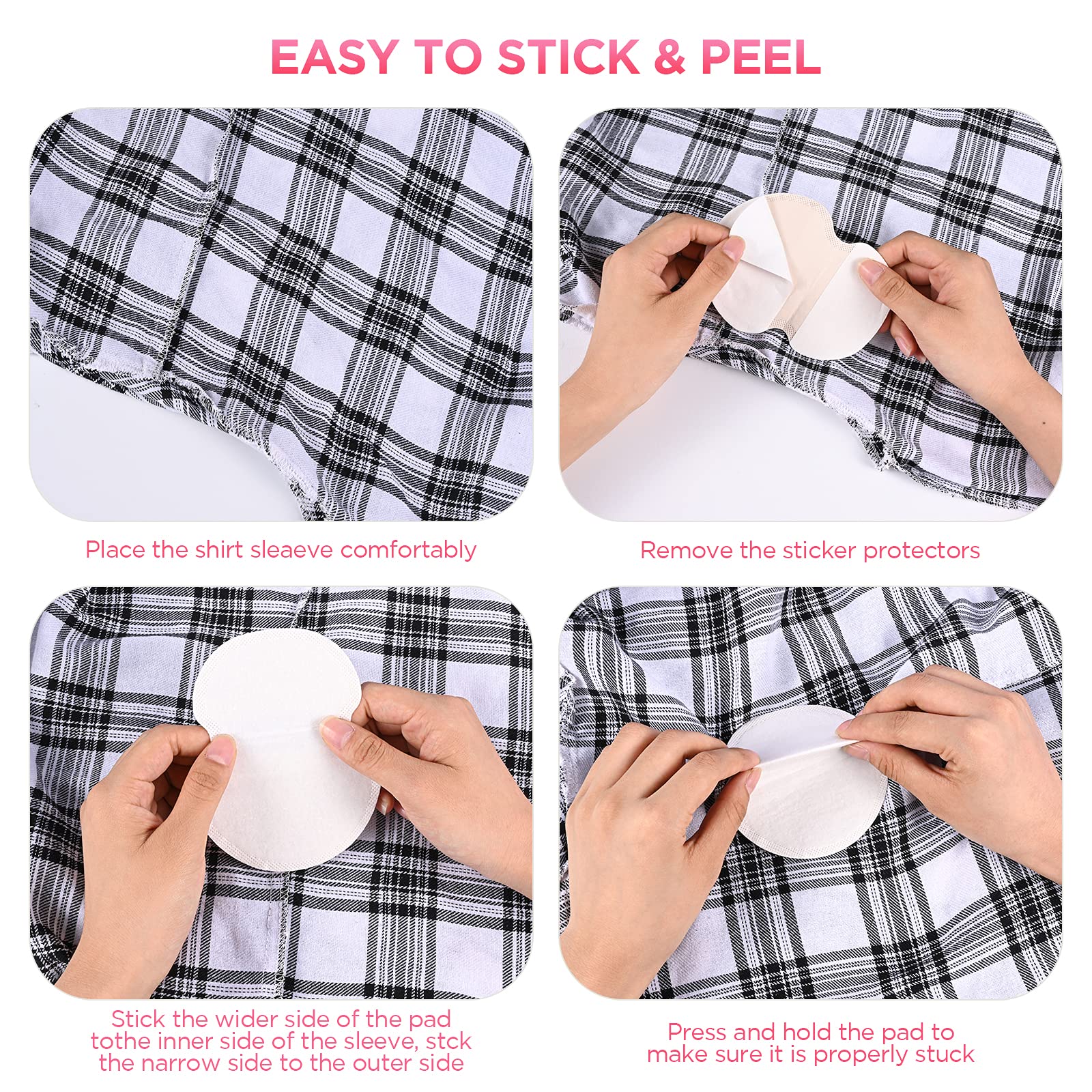 EASY TO STICK & PEEL

Place the shirt sleaeve comfortably

Remove the sticker protectors

Stick the wider side of the pad tothe inner side of the sleeve, stck the narrow side to the outer side

Press and hold the pad to make sure it is properly stuck