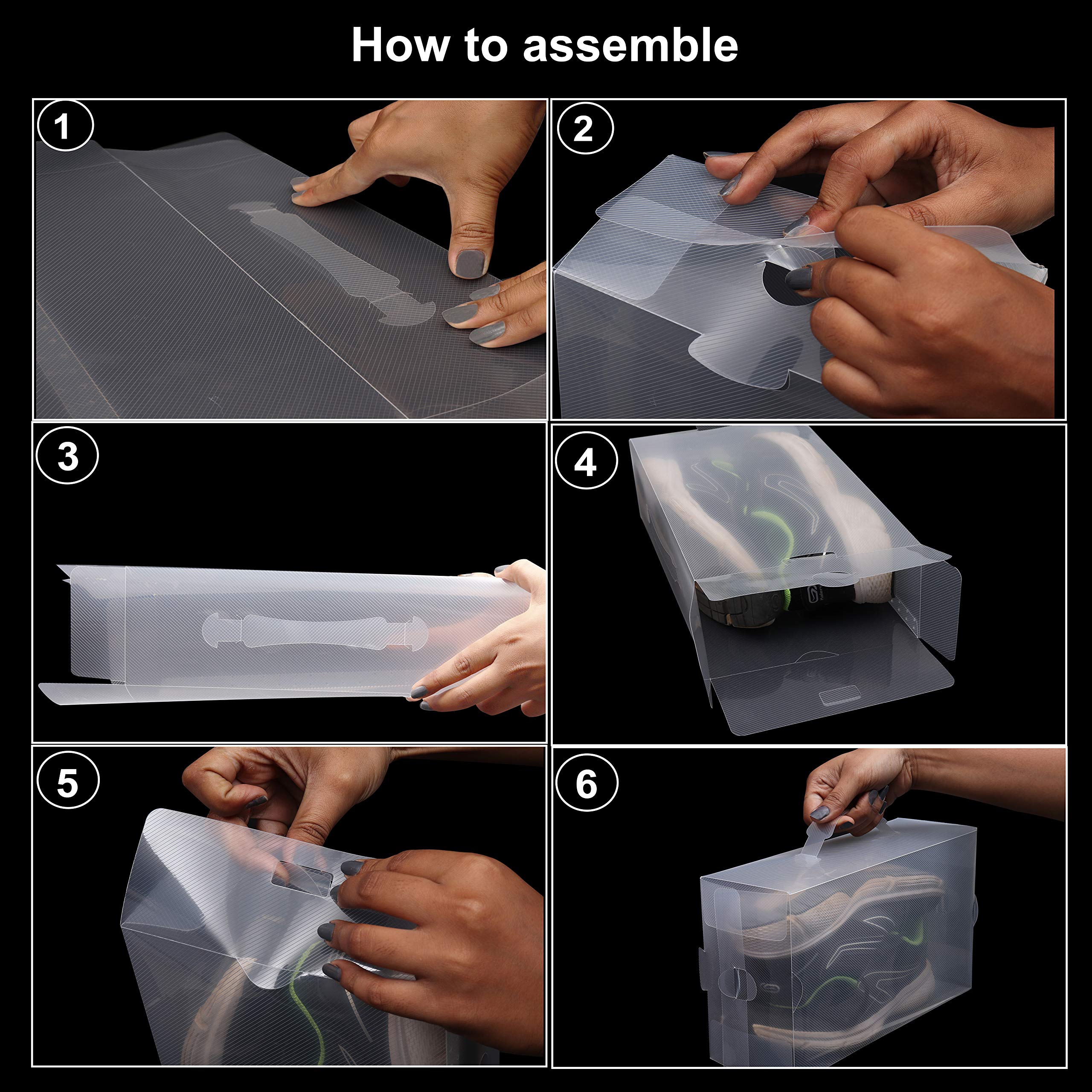 How to assemble

1

2

3

4

5

6