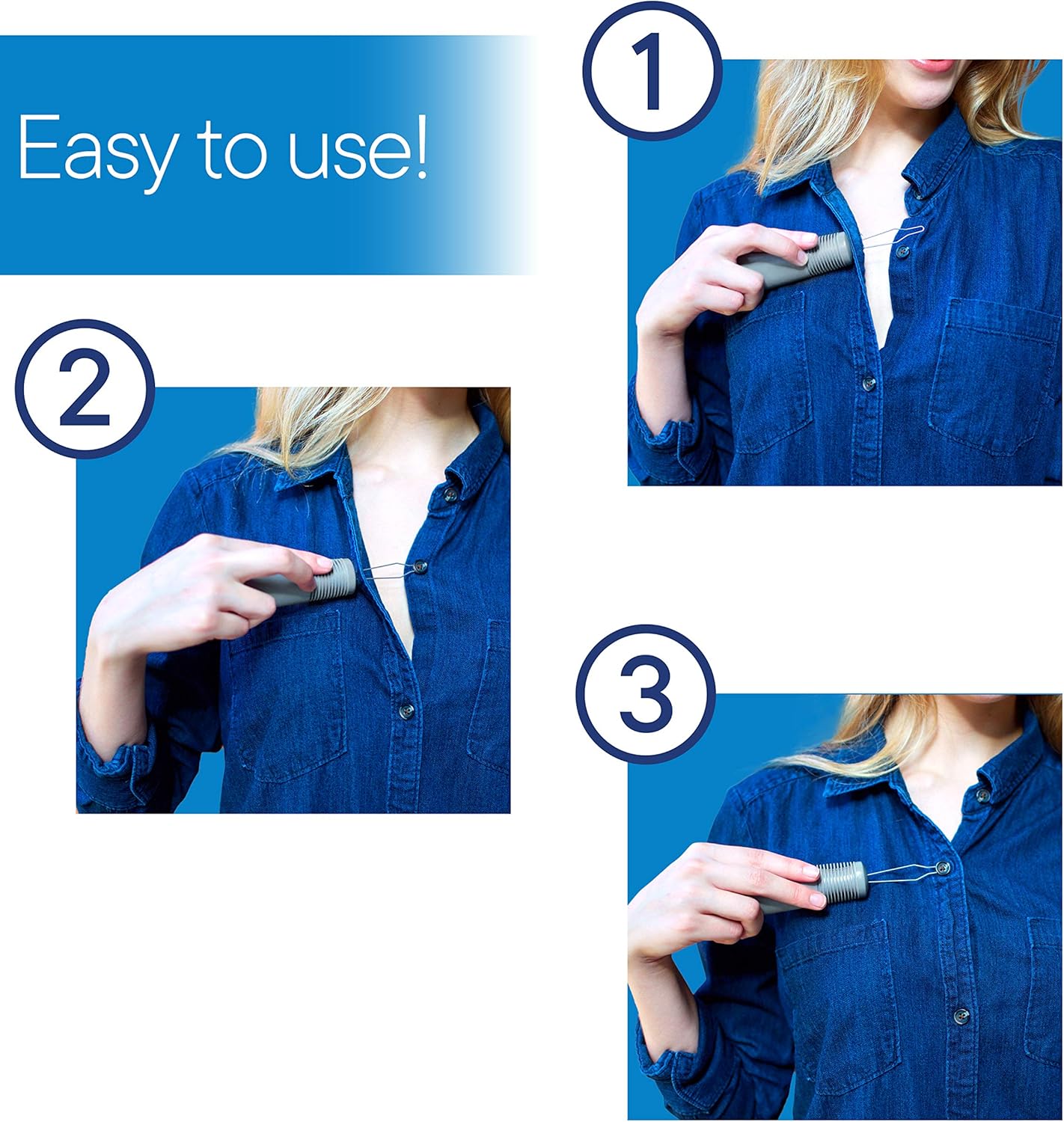 Easy to use!

1

2

3