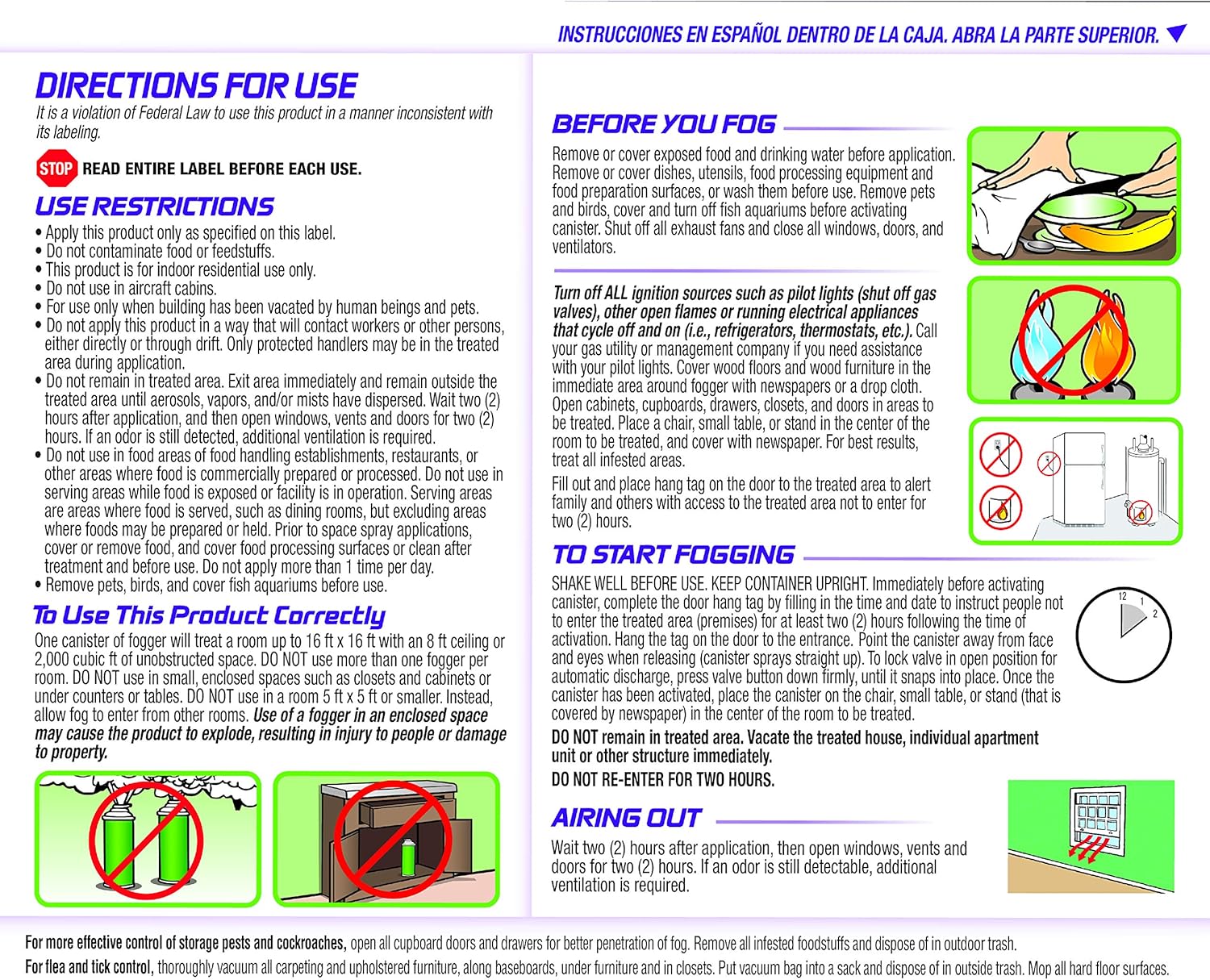 INSTRUCCIONES EN ESPAÑOL DENTRO DE LA CAJA. ABRA LA PARTE SUPERIOR.

DIRECTIONS FOR USE

It is a violation of Federal Law to use this product in a manner inconsistent with its labeling.

STOP READ ENTIRE LABEL BEFORE EACH USE.

USE RESTRICTIONS

• Apply this product only as specified on this label.
• Do not contaminate food or feedstuffs.
• This product is for indoor residential use only.
• Do not use in aircraft cabins.
• For use only when building has been vacated by human beings and pets.
• Do not apply this product in a way that will contact workers or other persons, either directly or through drift. Only protected handlers may be in the treated area during application.
• Do not remain in treated area. Exit area immediately and remain outside the treated area until aerosols, vapors, and/or mists have dispersed. Wait two (2) hours after application, and then open windows, vents and doors for two (2) hours. If an odor is still detected, additional ventilation is required.
• Do not use in food areas of food handling establishments, restaurants, or other areas where food is commercially prepared or processed. Do not use in serving areas while food is exposed or facility is in operation. Serving areas are areas where food is served, such as dining rooms, but excluding areas where foods may be prepared or held. Prior to space spray applications, cover or remove food, and cover food processing surfaces or clean after treatment and before use. Do not apply more than 1 time per day.
• Remove pets, birds, and cover fish aquariums before use.

To Use This Product Correctly

One canister of fogger will treat a room up to 16 ft x 16 ft with an 8 ft ceiling or 2,000 cubic ft of unobstructed space. DO NOT use more than one fogger per room. DO NOT use in small, enclosed spaces such as closets and cabinets or under counters or tables. DO NOT use in a room 5 ft x 5 ft or smaller. Instead, allow fog to enter from other rooms. Use of a fogger in an enclosed space may cause the product to explode, resulting in injury to people or damage to property.

BEFORE YOU FOG

Remove or cover exposed food and drinking water before application. Remove or cover dishes, utensils, food processing equipment and food preparation surfaces, or wash them before use. Remove pets and birds, cover and turn off fish aquariums before activating canister. Shut off all exhaust fans and close all windows, doors, and ventilators.

Turn off ALL ignition sources such as pilot lights (shut off gas valves), other open flames or running electrical appliances that cycle off and on (i.e., refrigerators, thermostats, etc.). Call your gas utility or management company if you need assistance with your pilot lights. Cover wood floors and wood furniture in the immediate area around fogger with newspapers or a drop cloth. Open cabinets, cupboards, drawers, closets, and doors in areas to be treated. Place a chair, small table, or stand in the center of the room to be treated, and cover with newspaper. For best results, treat all infested areas.

Fill out and place hang tag on the door to the treated area to alert family and others with access to the treated area not to enter for two (2) hours.

TO START FOGGING

SHAKE WELL BEFORE USE. KEEP CONTAINER UPRIGHT. Immediately before activating canister, complete the door hang tag by filling in the time and date to instruct people not to enter the treated area (premises) for at least two (2) hours following the time of activation. Hang the tag on the door to the entrance. Point the canister away from face and eyes when releasing (canister sprays straight up). To lock valve in open position for automatic discharge, press valve button down firmly, until it snaps into place. Once the canister has been activated, place the canister on the chair, small table, or stand (that is covered by newspaper) in the center of the room to be treated.

12 1 2

DO NOT remain in treated area. Vacate the treated house, individual apartment unit or other structure immediately.

DO NOT RE-ENTER FOR TWO HOURS.

AIRING OUT

Wait two (2) hours after application, then open windows, vents and doors for two (2) hours. If an odor is still detectable, additional ventilation is required.

For more effective control of storage pests and cockroaches, open all cupboard doors and drawers for better penetration of fog. Remove all infested foodstuffs and dispose of in outdoor trash.
For flea and tick control, thoroughly vacuum all carpeting and upholstered furniture, along baseboards, under furniture and in closets. Put vacuum bag into a sack and dispose of in outside trash. Mop all hard floor surfaces.