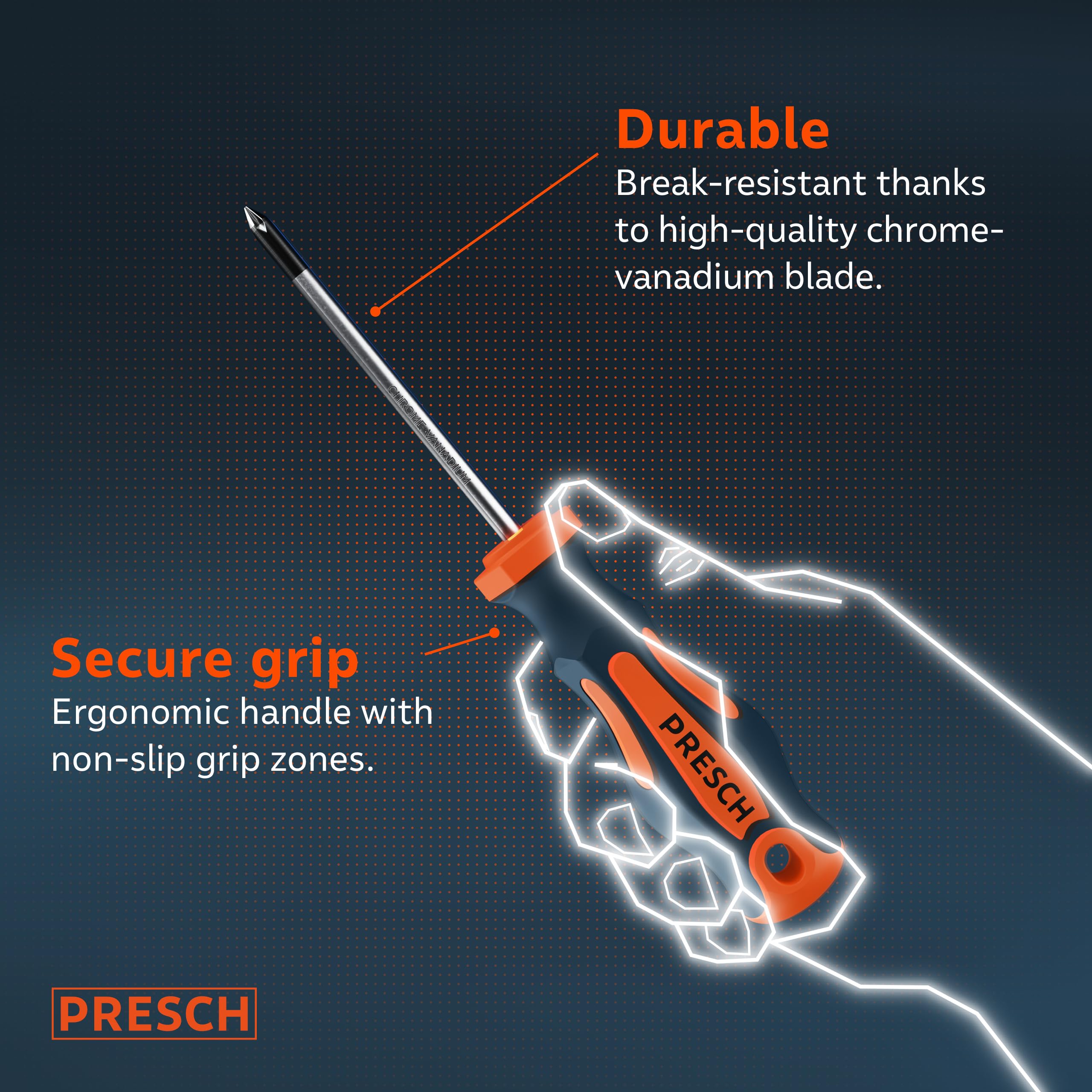 Durable
Break-resistant thanks to high-quality chrome-vanadium blade.

CHROME-VANADIUM

Secure grip
Ergonomic handle with non-slip grip zones.

PRESCH

PRESCH