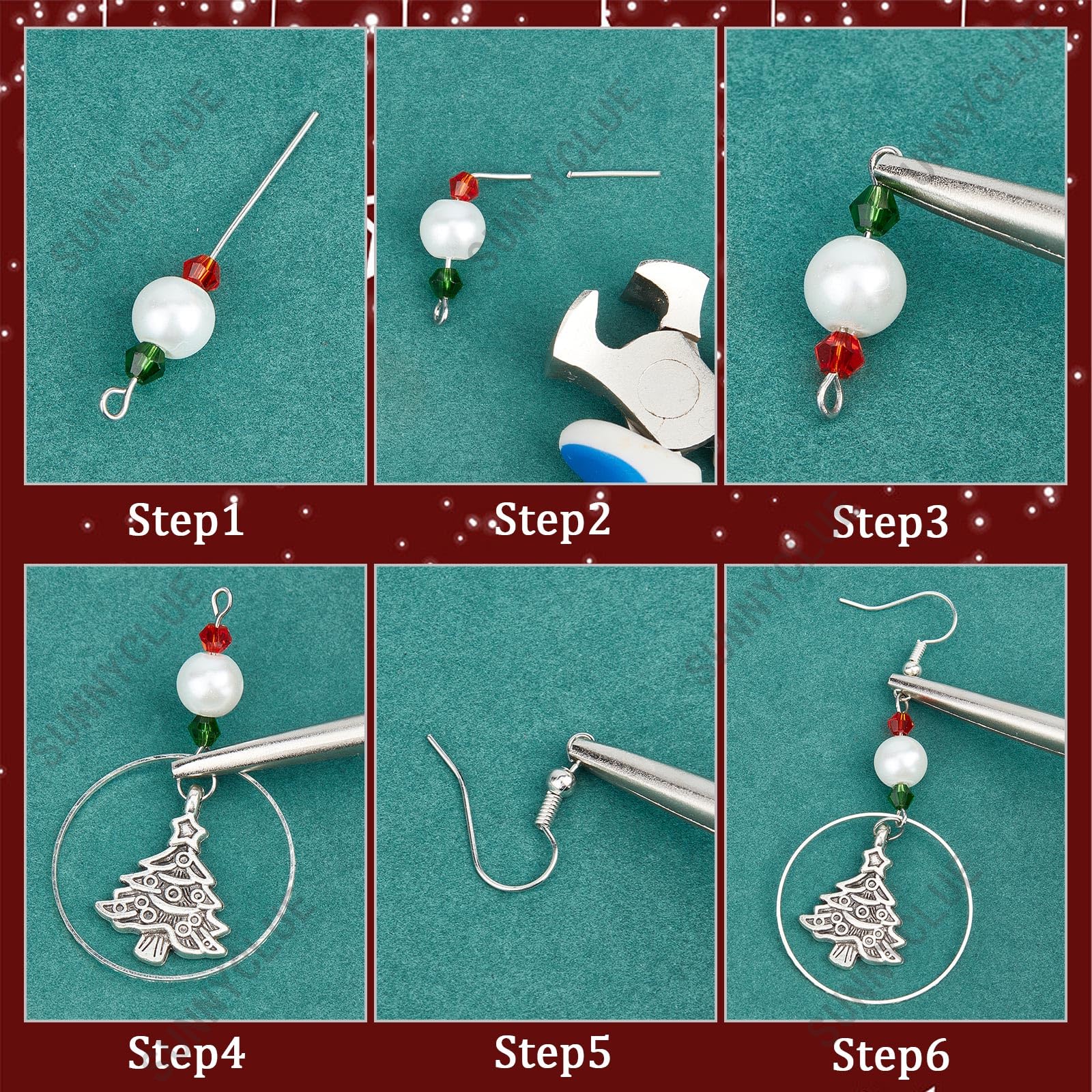 SUNNYCLUE

Step1

Step2

Step3

Step4

Step5

Step6