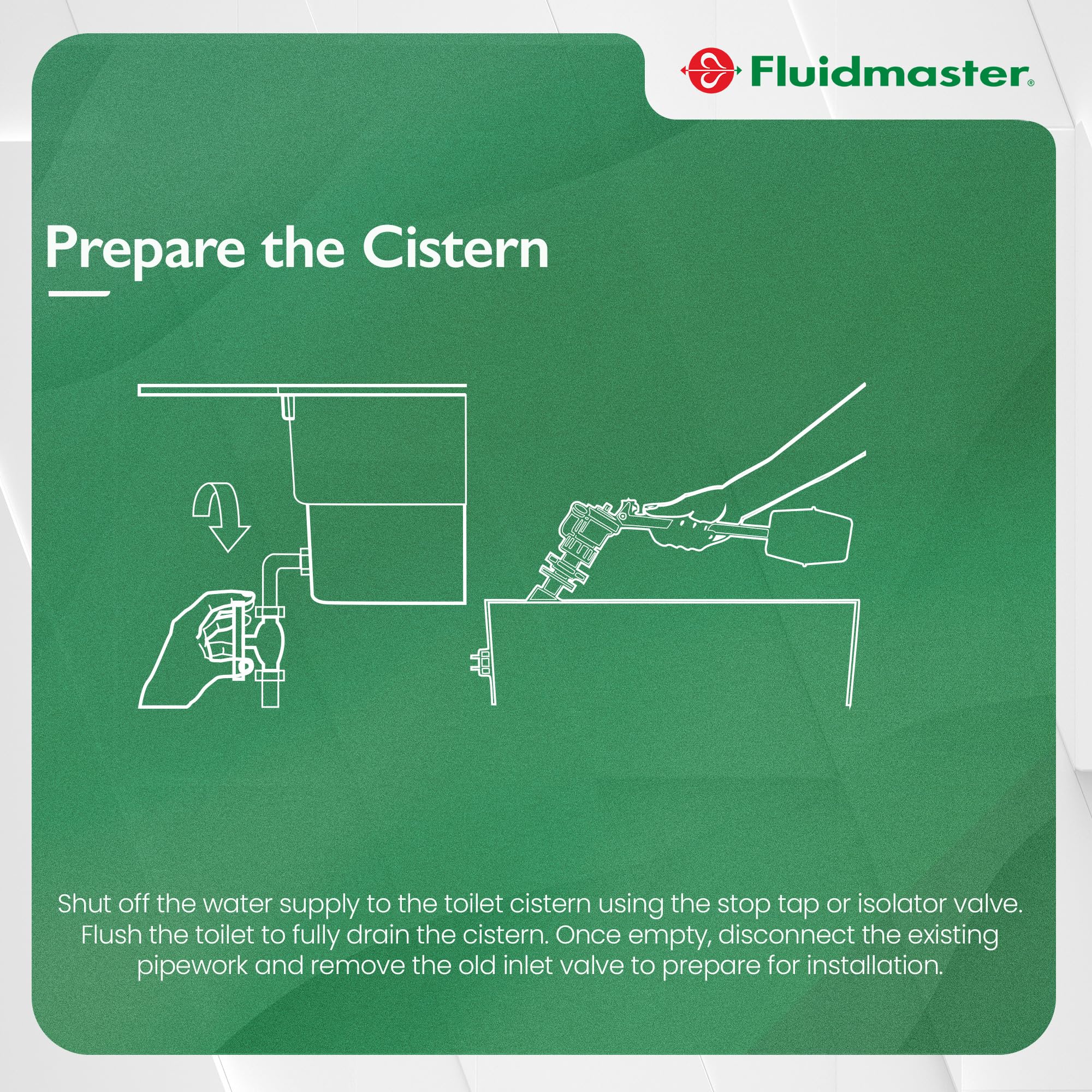 Fluidmaster®

Prepare the Cistern

Shut off the water supply to the toilet cistern using the stop tap or isolator valve. Flush the toilet to fully drain the cistern. Once empty, disconnect the existing pipework and remove the old inlet valve to prepare for installation.