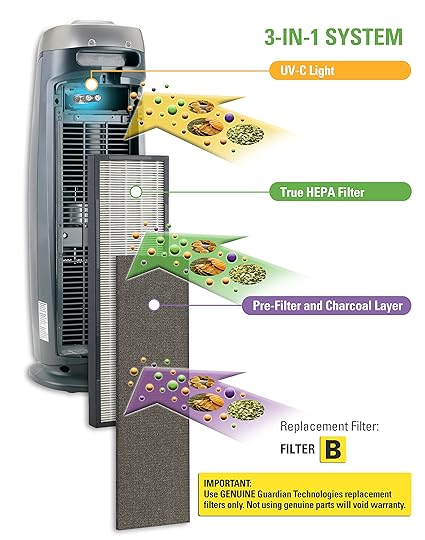 3-IN-1 SYSTEM

UV-C Light

True HEPA Filter

Pre-Filter and Charcoal Layer

Replacement Filter:

FILTER B

IMPORTANT:
Use GENUINE Guardian Technologies replacement filters only. Not using genuine parts will void warranty.