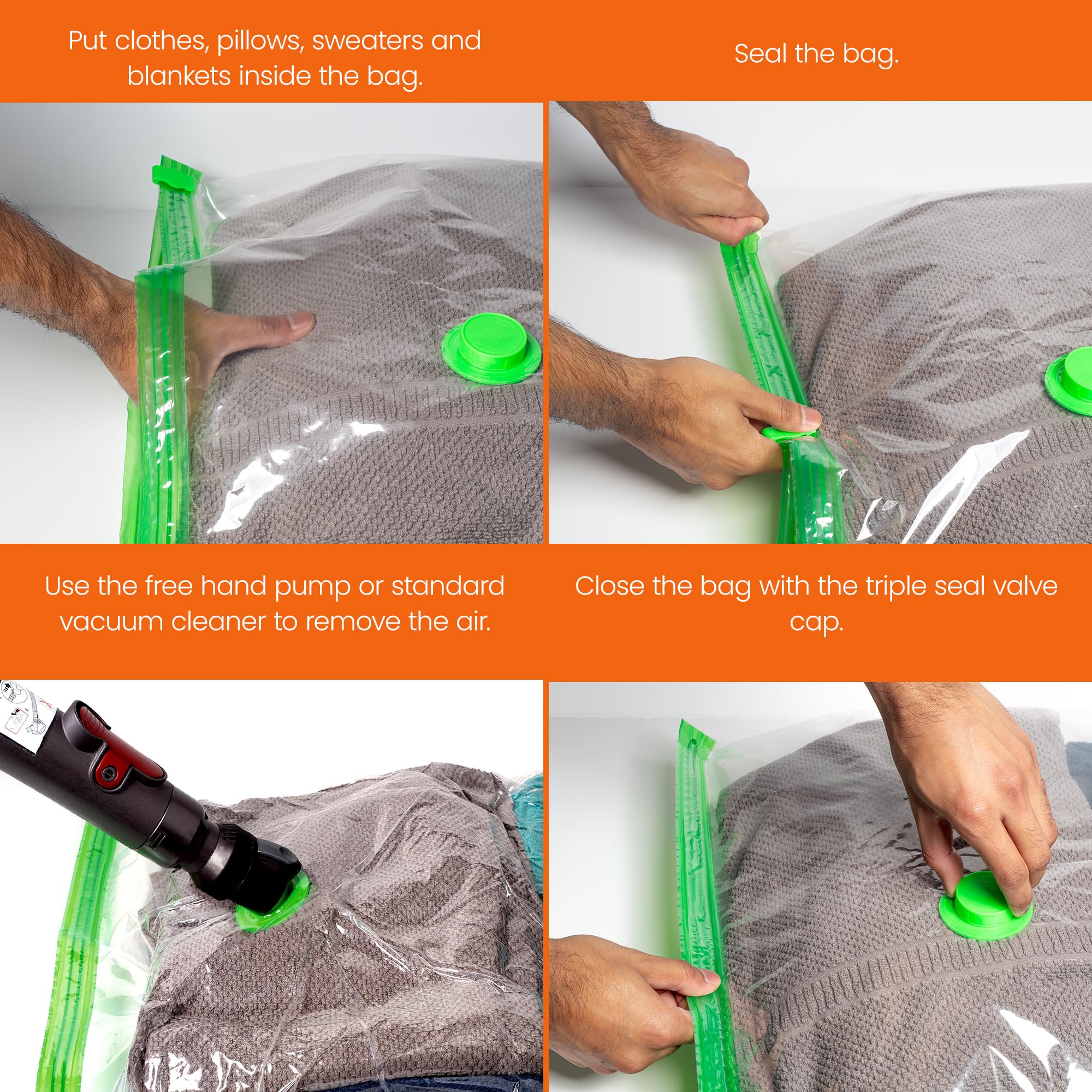 Put clothes, pillows, sweaters and blankets inside the bag.

Seal the bag.

Use the free hand pump or standard vacuum cleaner to remove the air.

Close the bag with the triple seal valve cap.