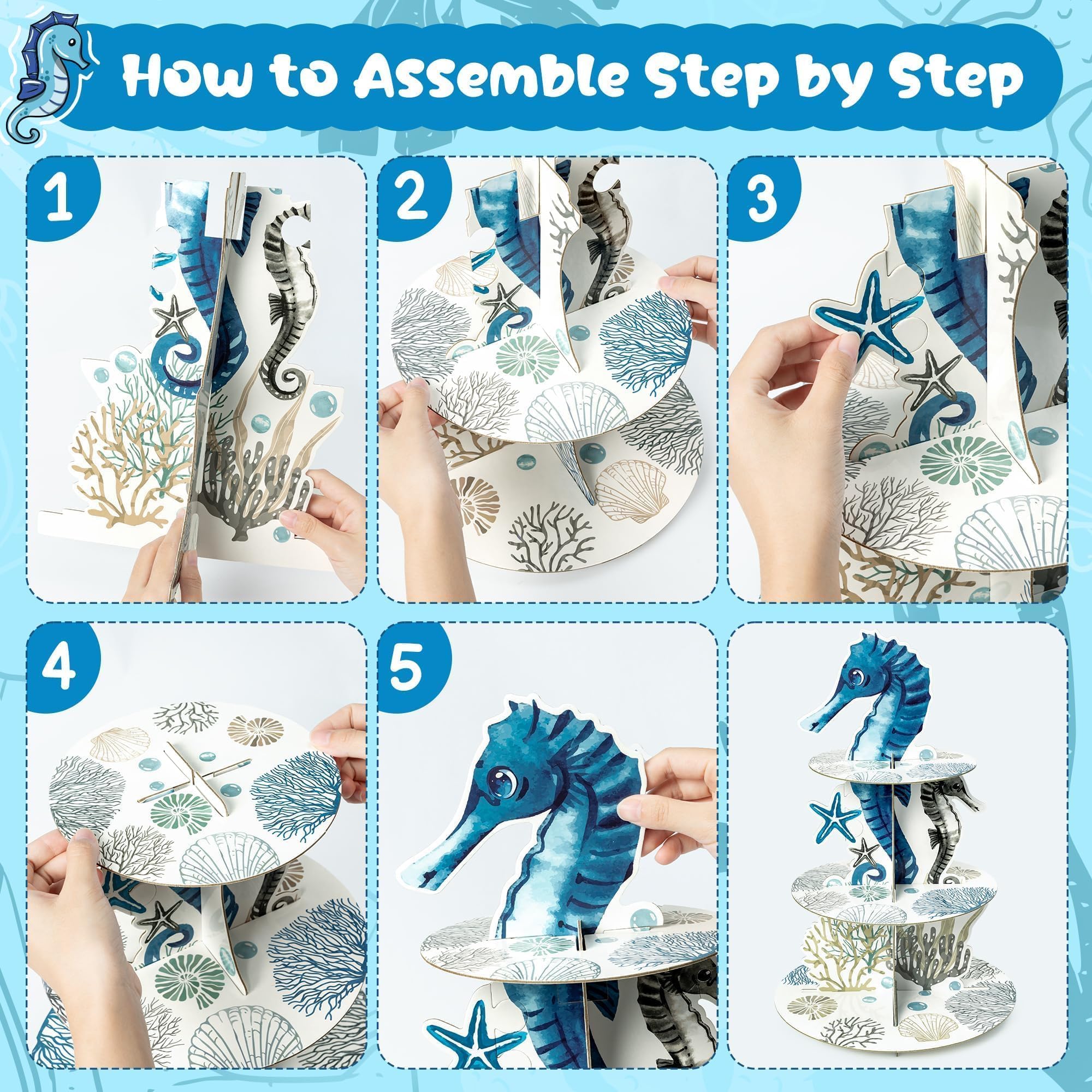 How to Assemble Step by Step

1

2

3

4

5