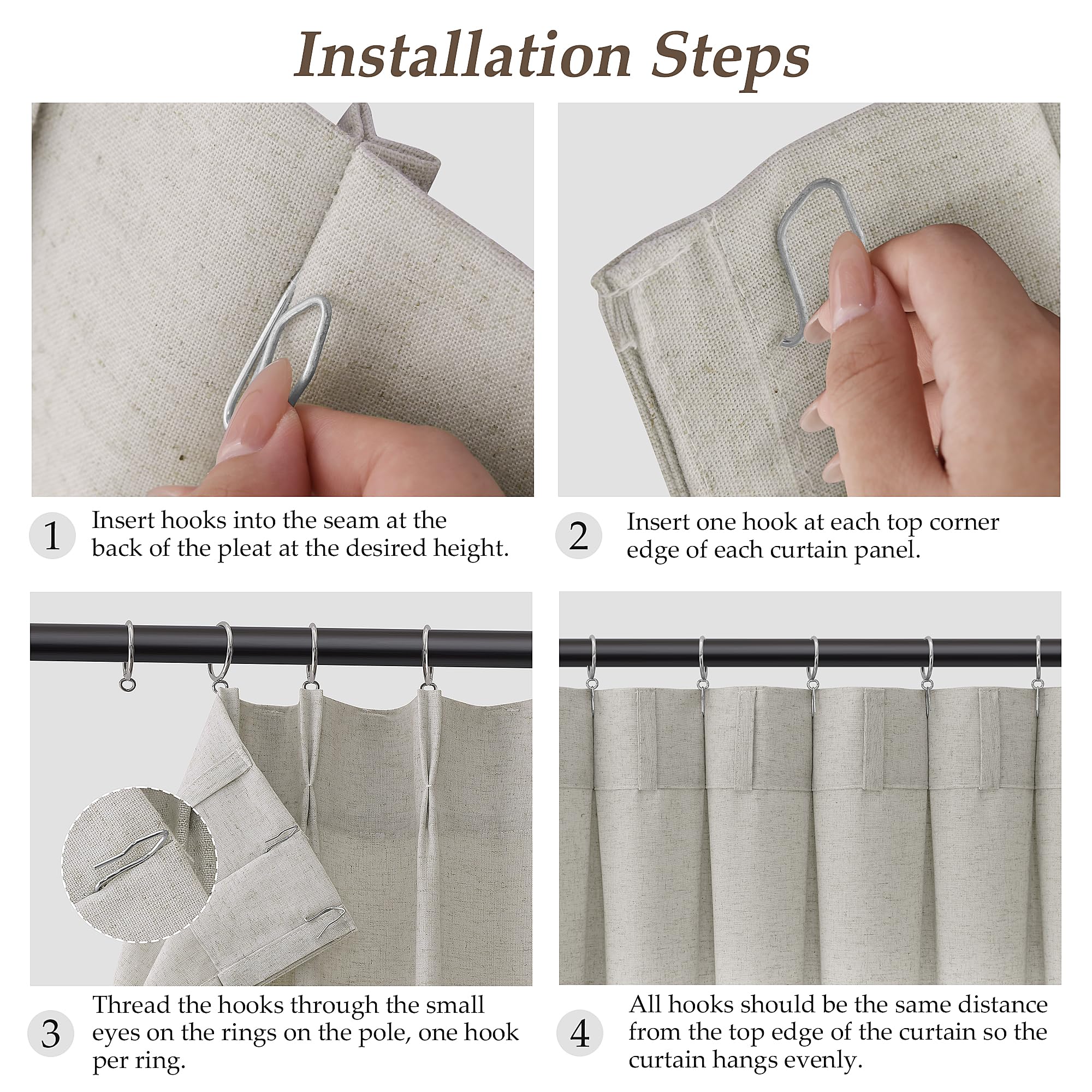 Installation Steps

1 Insert hooks into the seam at the back of the pleat at the desired height.

2 Insert one hook at each top corner edge of each curtain panel.

3 Thread the hooks through the small eyes on the rings on the pole, one hook per ring.

4 All hooks should be the same distance from the top edge of the curtain so the curtain hangs evenly.