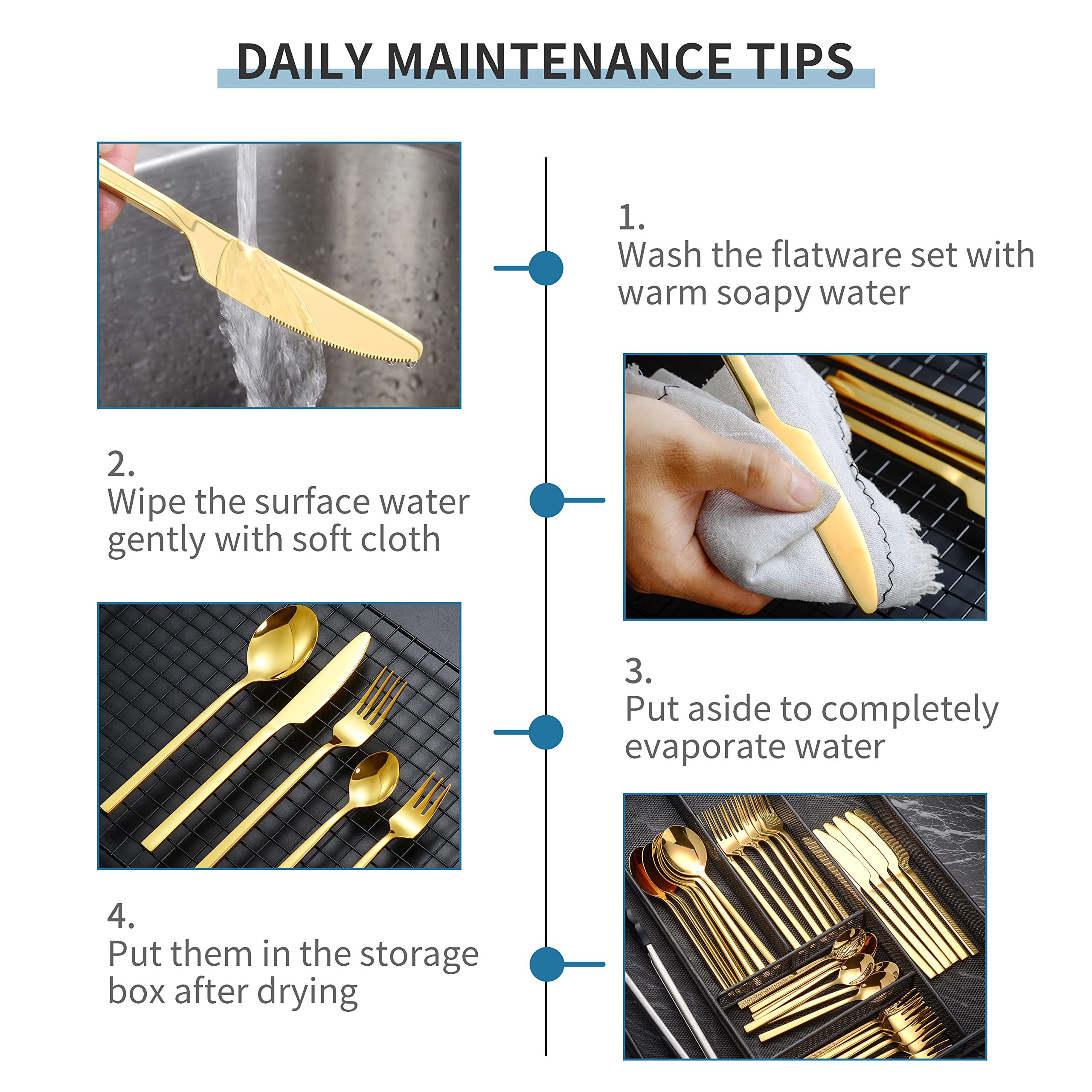 DAILY MAINTENANCE TIPS

1.
Wash the flatware set with warm soapy water

2.
Wipe the surface water gently with soft cloth

3.
Put aside to completely evaporate water

4.
Put them in the storage box after drying