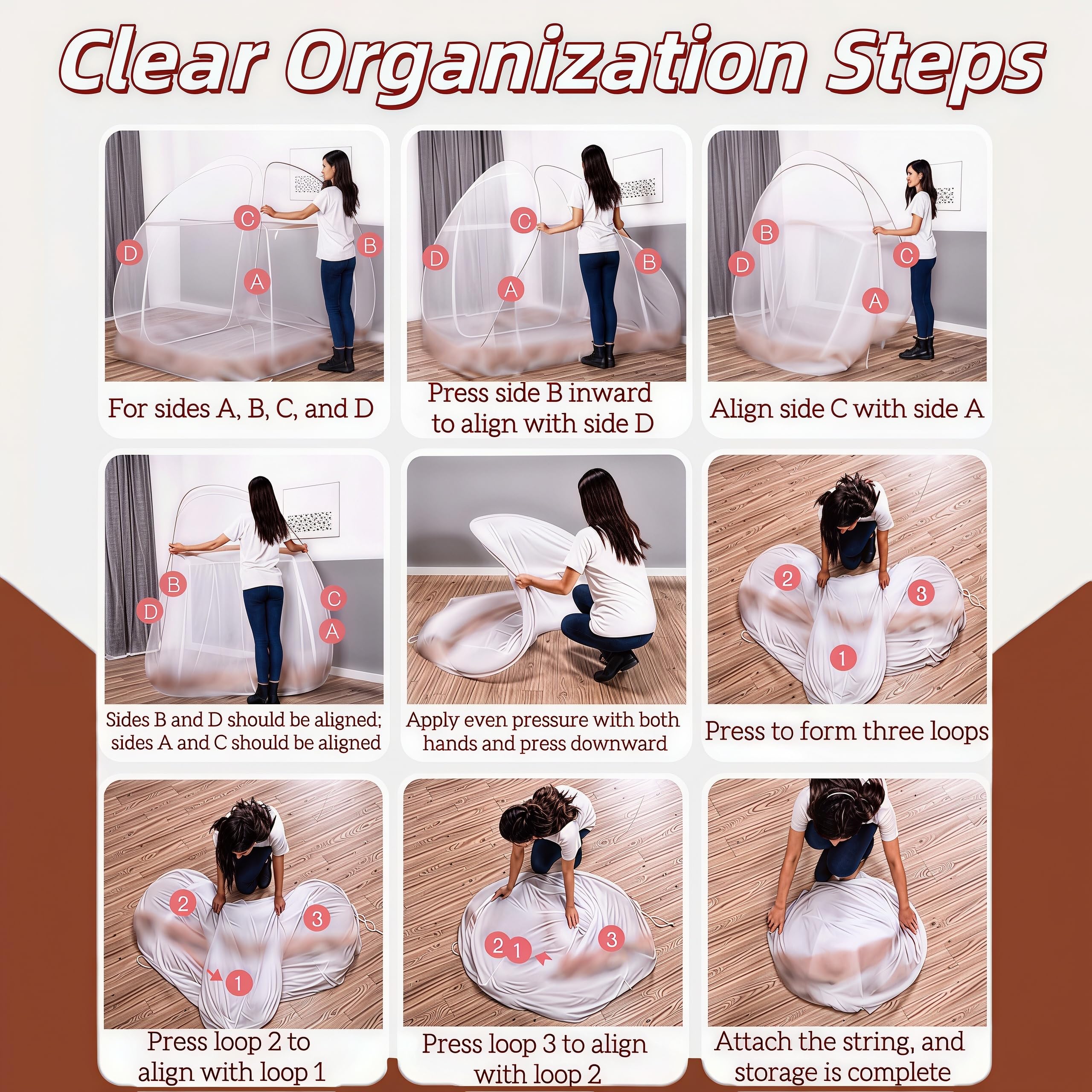 Clear Organization Steps

C
D
B
A

For sides A, B, C, and D

C
D
B
A

Press side B inward to align with side D

B
D
C
A

Align side C with side A

B
D
C
A

Sides B and D should be aligned; sides A and C should be aligned

Apply even pressure with both hands and press downward

2
3
1

Press to form three loops

2
3
1

Press loop 2 to align with loop 1

2
1
3

Press loop 3 to align with loop 2

Attach the string, and storage is complete