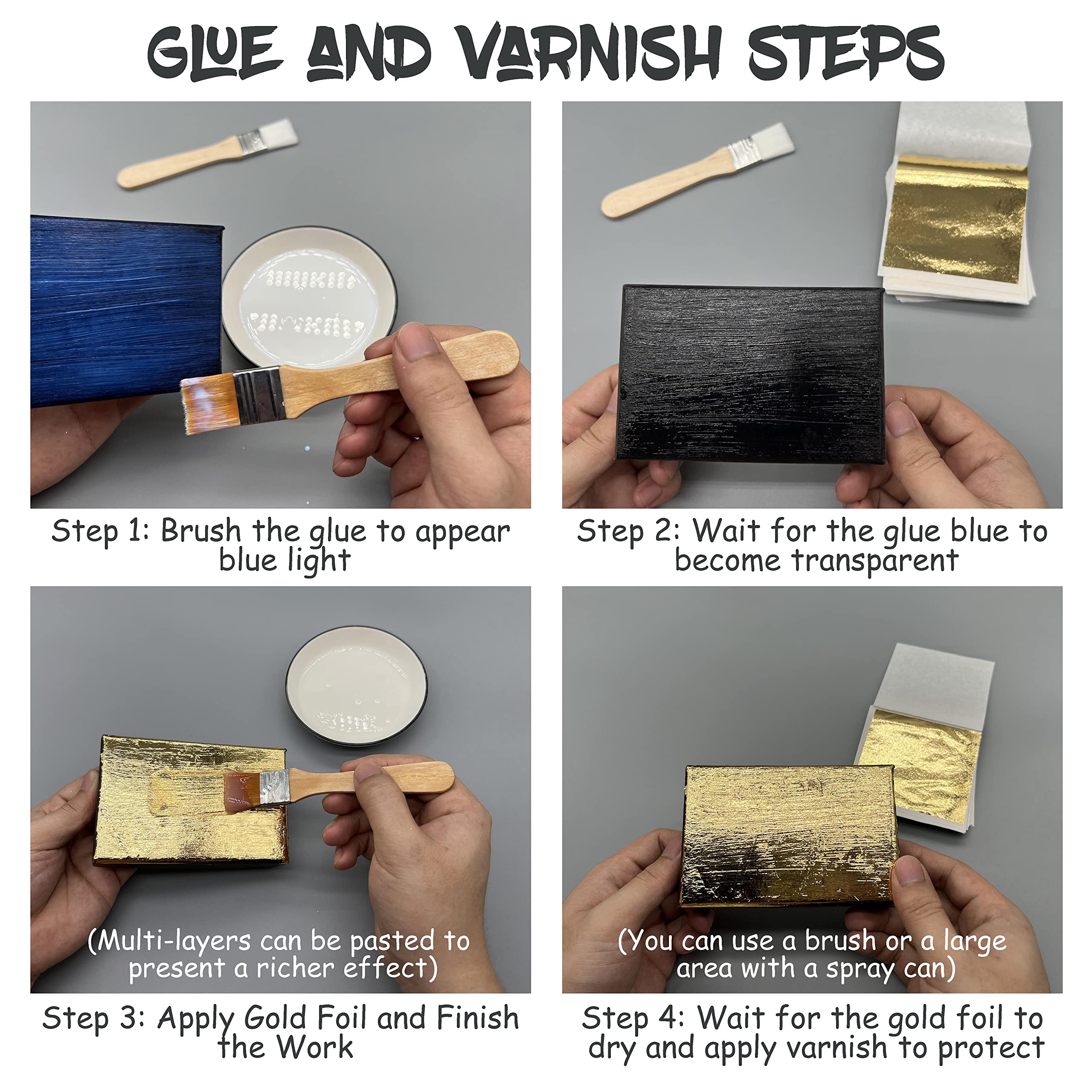 GLUE AND VARNISH STEPS

Step 1: Brush the glue to appear blue light

Step 2: Wait for the glue blue to become transparent

(Multi-layers can be pasted to present a richer effect)

Step 3: Apply Gold Foil and Finish the Work

(You can use a brush or a large area with a spray can)

Step 4: Wait for the gold foil to dry and apply varnish to protect