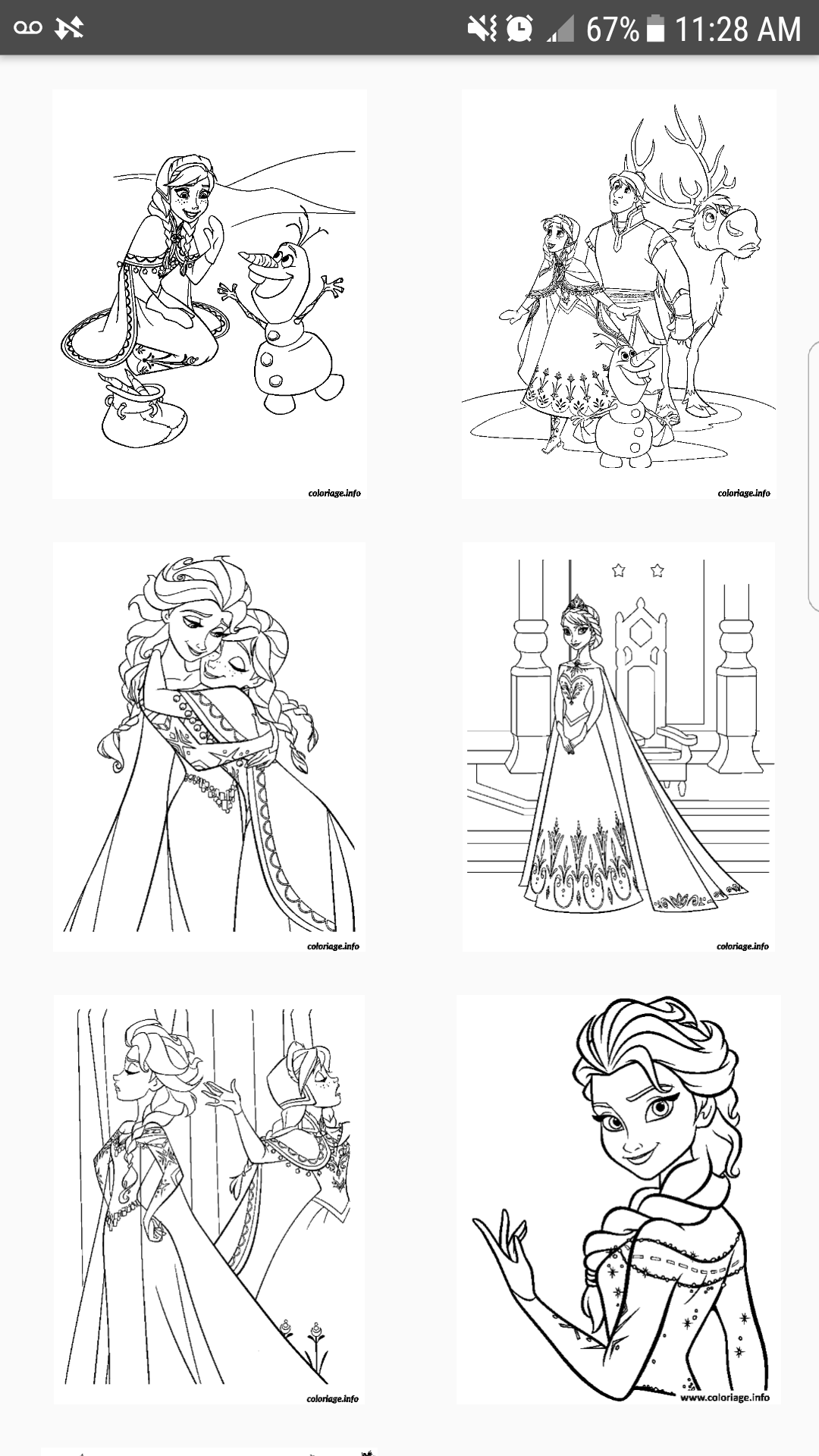 67% 11:28 AM

coloriage.info

coloriage.info

coloriage.info

coloriage.info

coloriage.info

www.coloriage.info