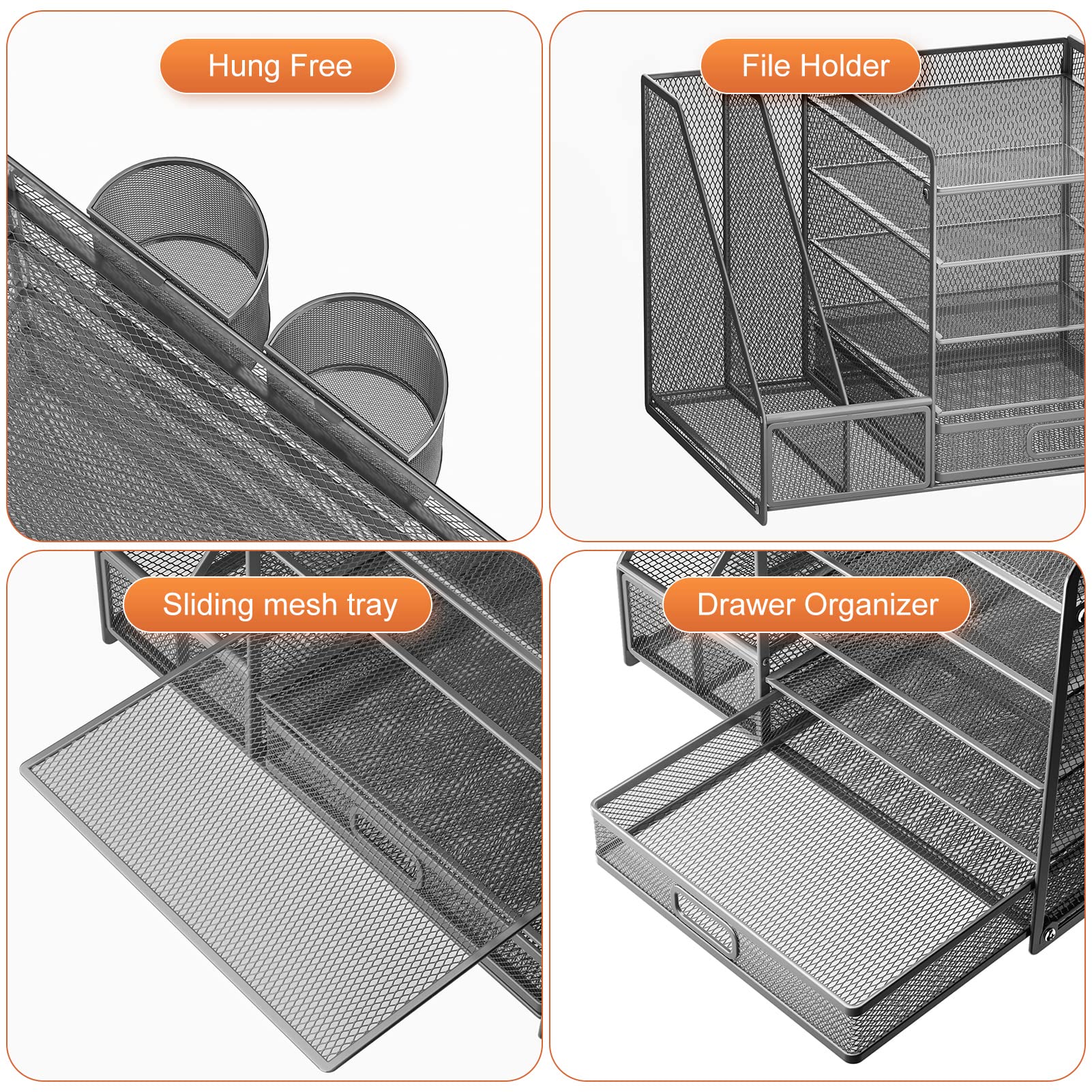 Hung Free

File Holder

Sliding mesh tray

Drawer Organizer