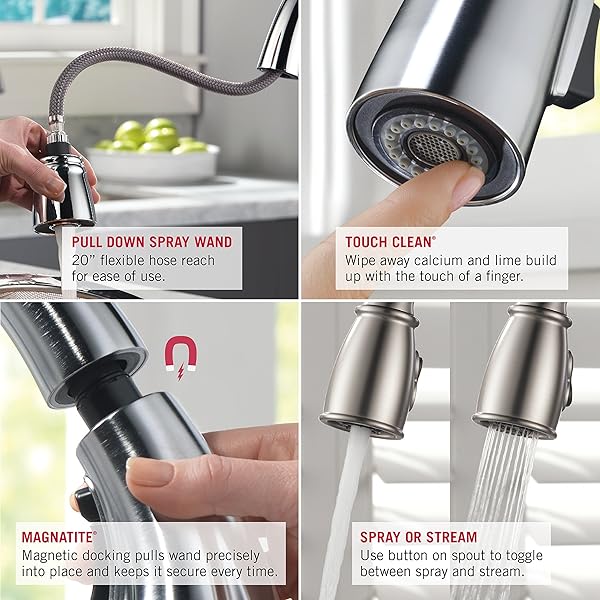 PULL DOWN SPRAY WAND
20" flexible hose reach for ease of use.

TOUCH CLEAN®
Wipe away calcium and lime build up with the touch of a finger.

MAGNATITE®
Magnetic docking pulls wand precisely into place and keeps it secure every time.

SPRAY OR STREAM
Use button on spout to toggle between spray and stream.