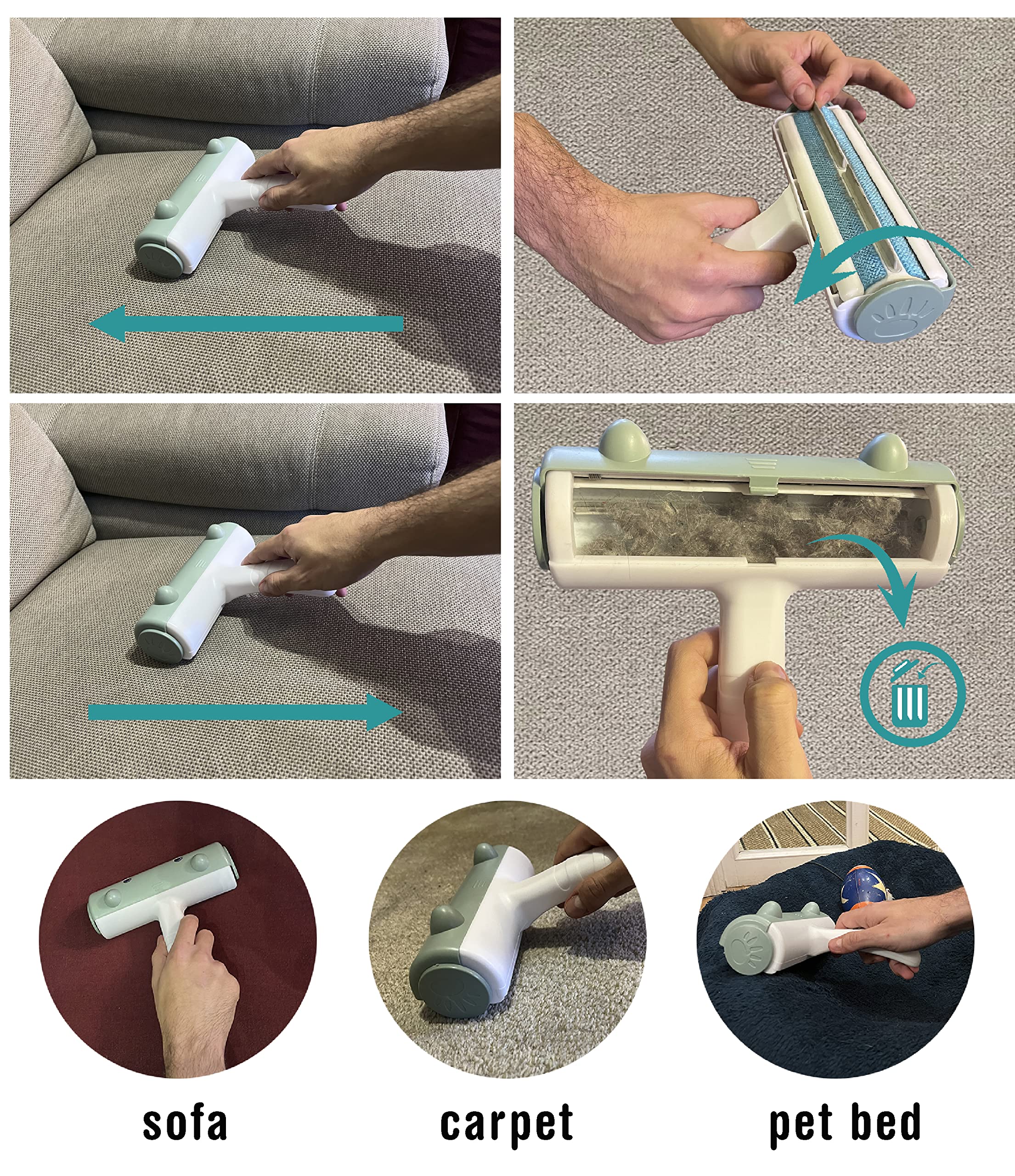 sofa

carpet

pet bed