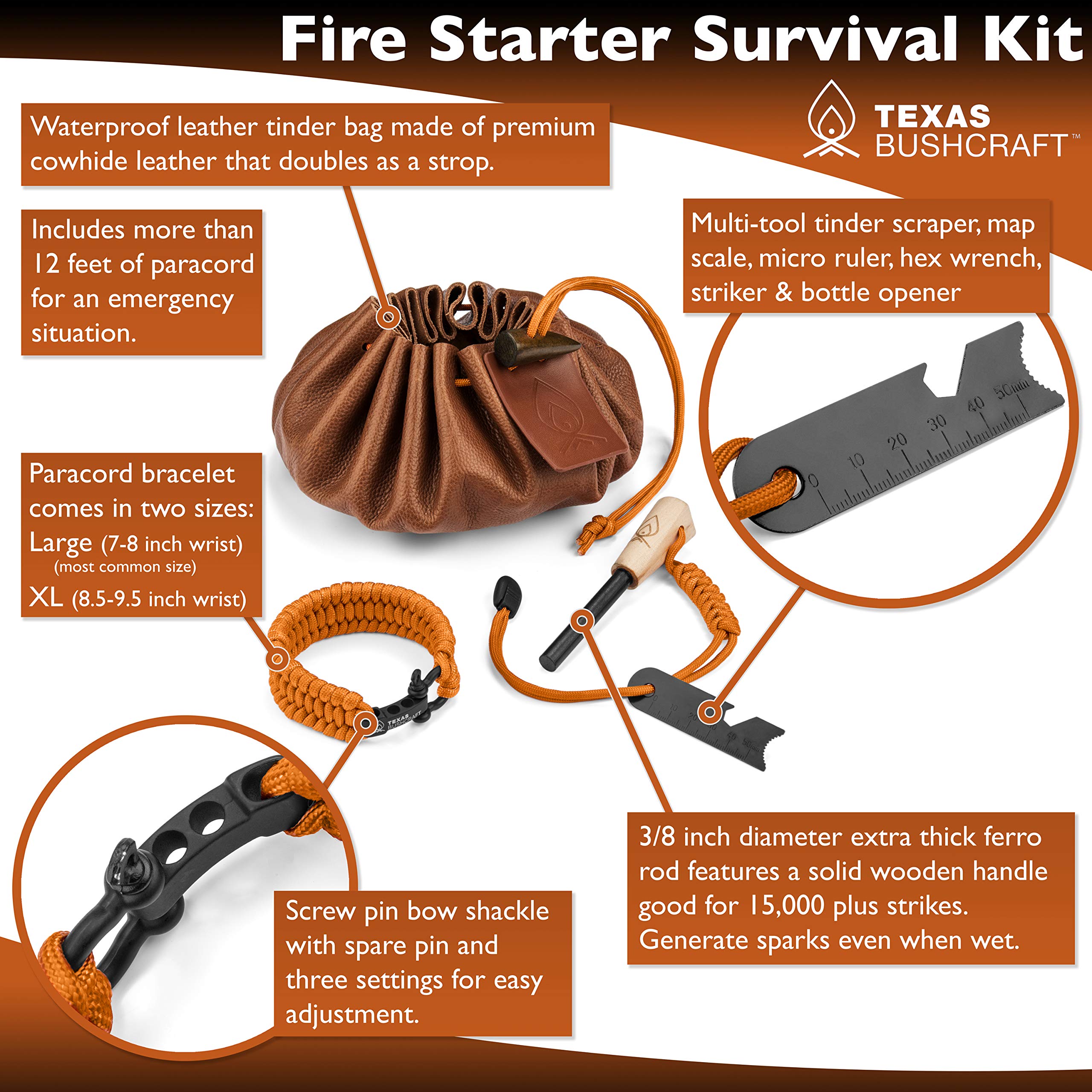 Fire Starter Survival Kit

TEXAS BUSHCRAFT™

Waterproof leather tinder bag made of premium cowhide leather that doubles as a strop.

Includes more than 12 feet of paracord for an emergency situation.

Multi-tool tinder scraper, map scale, micro ruler, hex wrench, striker & bottle opener

0 10 20 30 40 50mm

Paracord bracelet comes in two sizes:
Large (7-8 inch wrist)
(most common size)
XL (8.5-9.5 inch wrist)

TEXAS BUSHCRAFT

0 10 20 30 40 50

Screw pin bow shackle with spare pin and three settings for easy adjustment.

3/8 inch diameter extra thick ferro rod features a solid wooden handle good for 15,000 plus strikes. Generate sparks even when wet.