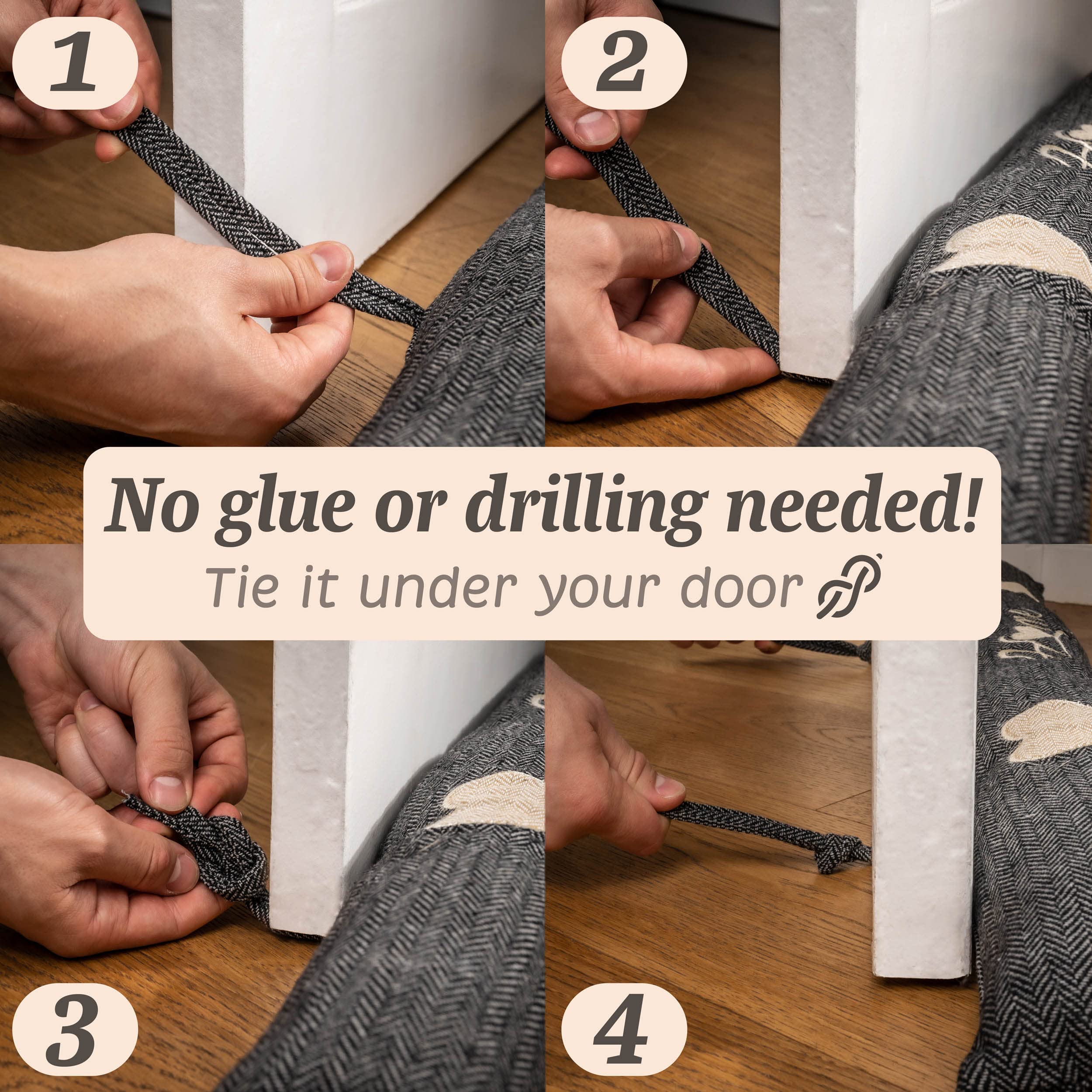 1

2

No glue or drilling needed!

Tie it under your door

3

4