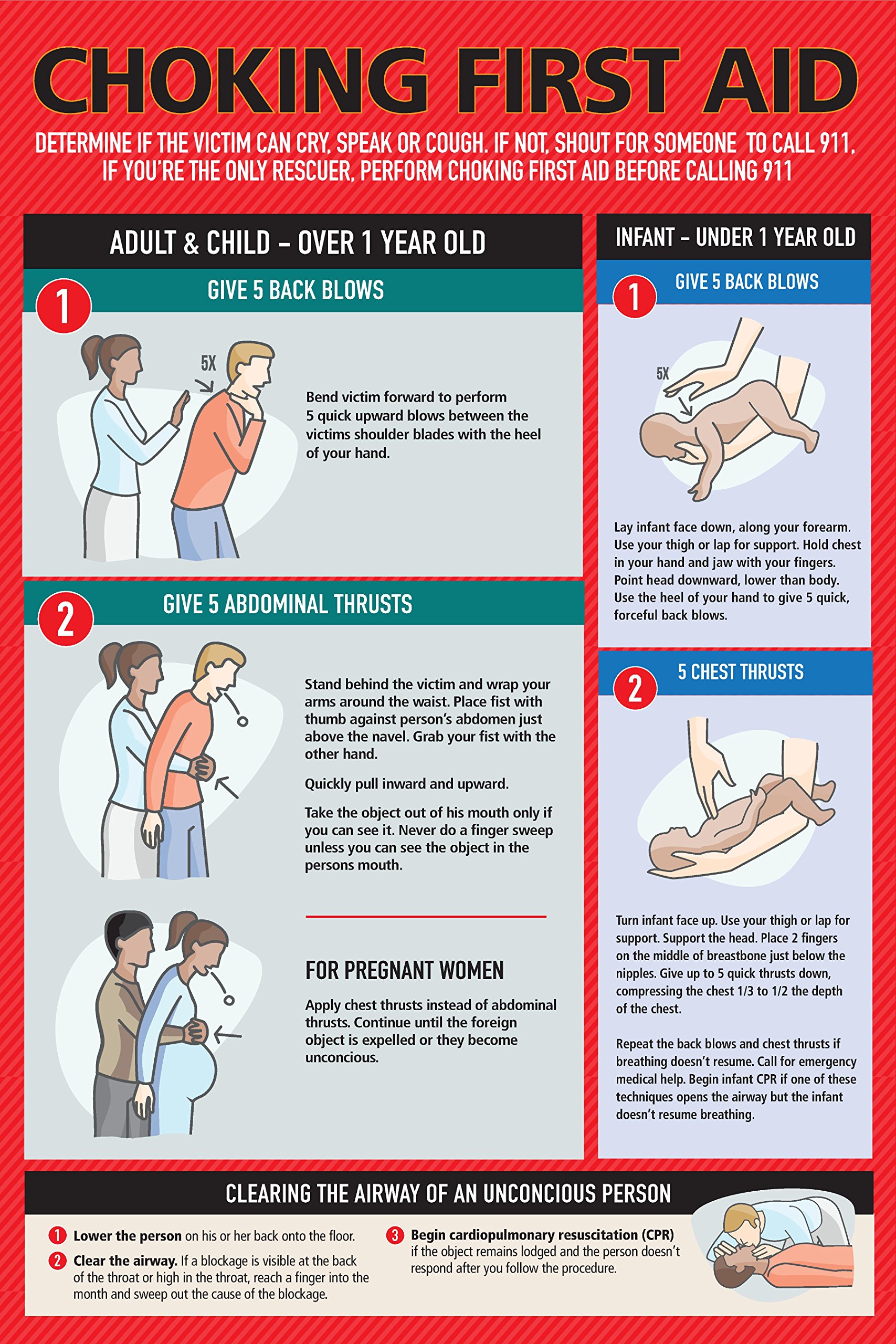 CHOKING FIRST AID

DETERMINE IF THE VICTIM CAN CRY, SPEAK OR COUGH. IF NOT, SHOUT FOR SOMEONE TO CALL 911, IF YOU'RE THE ONLY RESCUER, PERFORM CHOKING FIRST AID BEFORE CALLING 911

ADULT & CHILD – OVER 1 YEAR OLD

1 GIVE 5 BACK BLOWS

5X

Bend victim forward to perform 5 quick upward blows between the victims shoulder blades with the heel of your hand.

2 GIVE 5 ABDOMINAL THRUSTS

Stand behind the victim and wrap your arms around the waist. Place fist with thumb against person's abdomen just above the navel. Grab your fist with the other hand.

Quickly pull inward and upward.

Take the object out of his mouth only if you can see it. Never do a finger sweep unless you can see the object in the persons mouth.

FOR PREGNANT WOMEN

Apply chest thrusts instead of abdominal thrusts. Continue until the foreign object is expelled or they become unconcious.

INFANT – UNDER 1 YEAR OLD

1 GIVE 5 BACK BLOWS

5X

Lay infant face down, along your forearm. Use your thigh or lap for support. Hold chest in your hand and jaw with your fingers. Point head downward, lower than body. Use the heel of your hand to give 5 quick, forceful back blows.

2 5 CHEST THRUSTS

Turn infant face up. Use your thigh or lap for support. Support the head. Place 2 fingers on the middle of breastbone just below the nipples. Give up to 5 quick thrusts down, compressing the chest 1/3 to 1/2 the depth of the chest.

Repeat the back blows and chest thrusts if breathing doesn't resume. Call for emergency medical help. Begin infant CPR if one of these techniques opens the airway but the infant doesn't resume breathing.

CLEARING THE AIRWAY OF AN UNCONCIOUS PERSON

1 Lower the person on his or her back onto the floor.

2 Clear the airway. If a blockage is visible at the back of the throat or high in the throat, reach a finger into the month and sweep out the cause of the blockage.

3 Begin cardiopulmonary resuscitation (CPR) if the object remains lodged and the person doesn't respond after you follow the procedure.