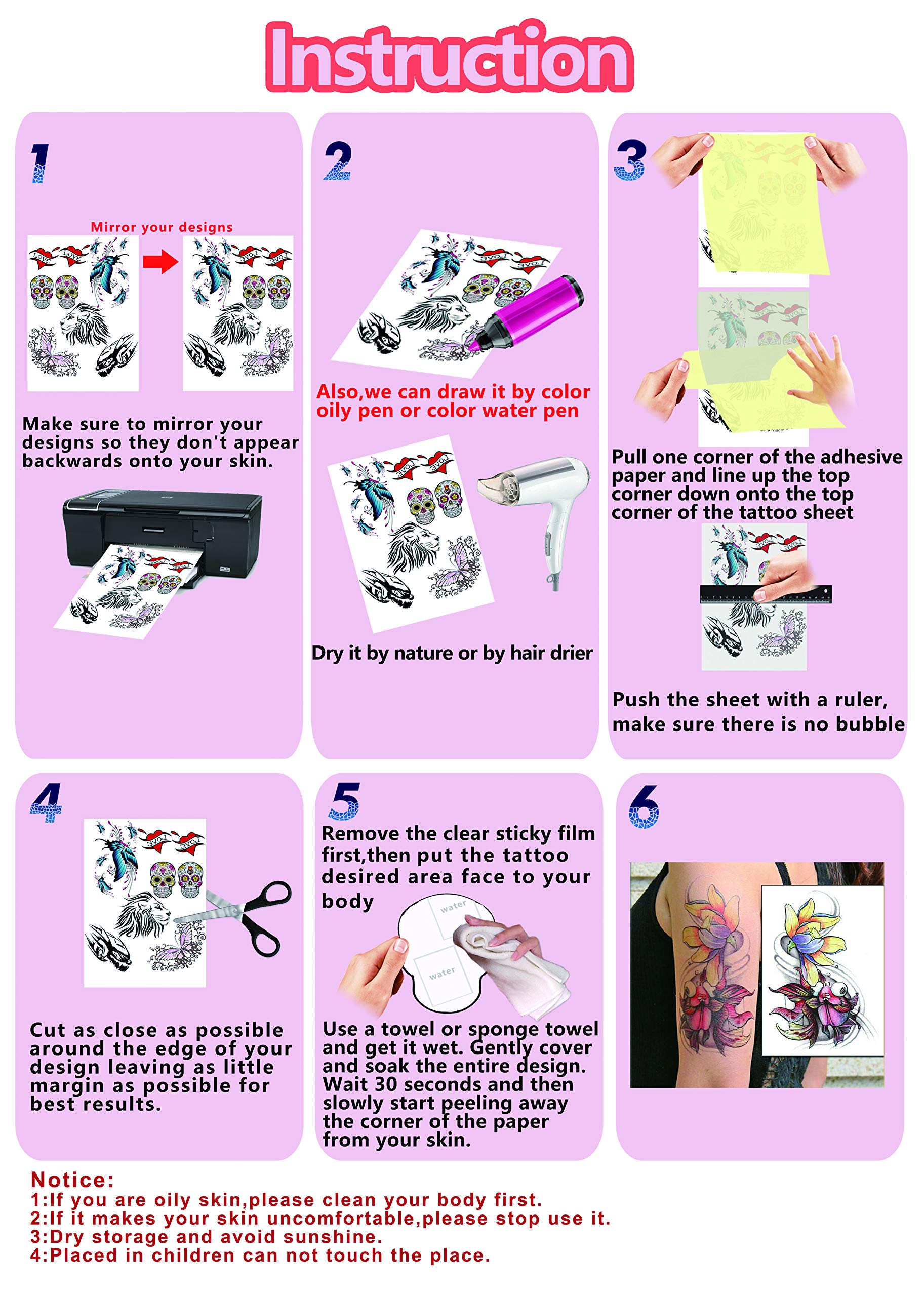 Instruction

1

Mirror your designs

LOVE LOVE

Make sure to mirror your designs so they don't appear backwards onto your skin.

2

Also,we can draw it by color oily pen or color water pen

Dry it by nature or by hair drier

3

Pull one corner of the adhesive paper and line up the top corner down onto the top corner of the tattoo sheet

Push the sheet with a ruler, make sure there is no bubble

4

Cut as close as possible around the edge of your design leaving as little margin as possible for best results.

5

Remove the clear sticky film first,then put the tattoo desired area face to your body

water

water

Use a towel or sponge towel and get it wet. Gently cover and soak the entire design. Wait 30 seconds and then slowly start peeling away the corner of the paper from your skin.

6

Notice:
1:If you are oily skin,please clean your body first.
2:If it makes your skin uncomfortable,please stop use it.
3:Dry storage and avoid sunshine.
4:Placed in children can not touch the place.