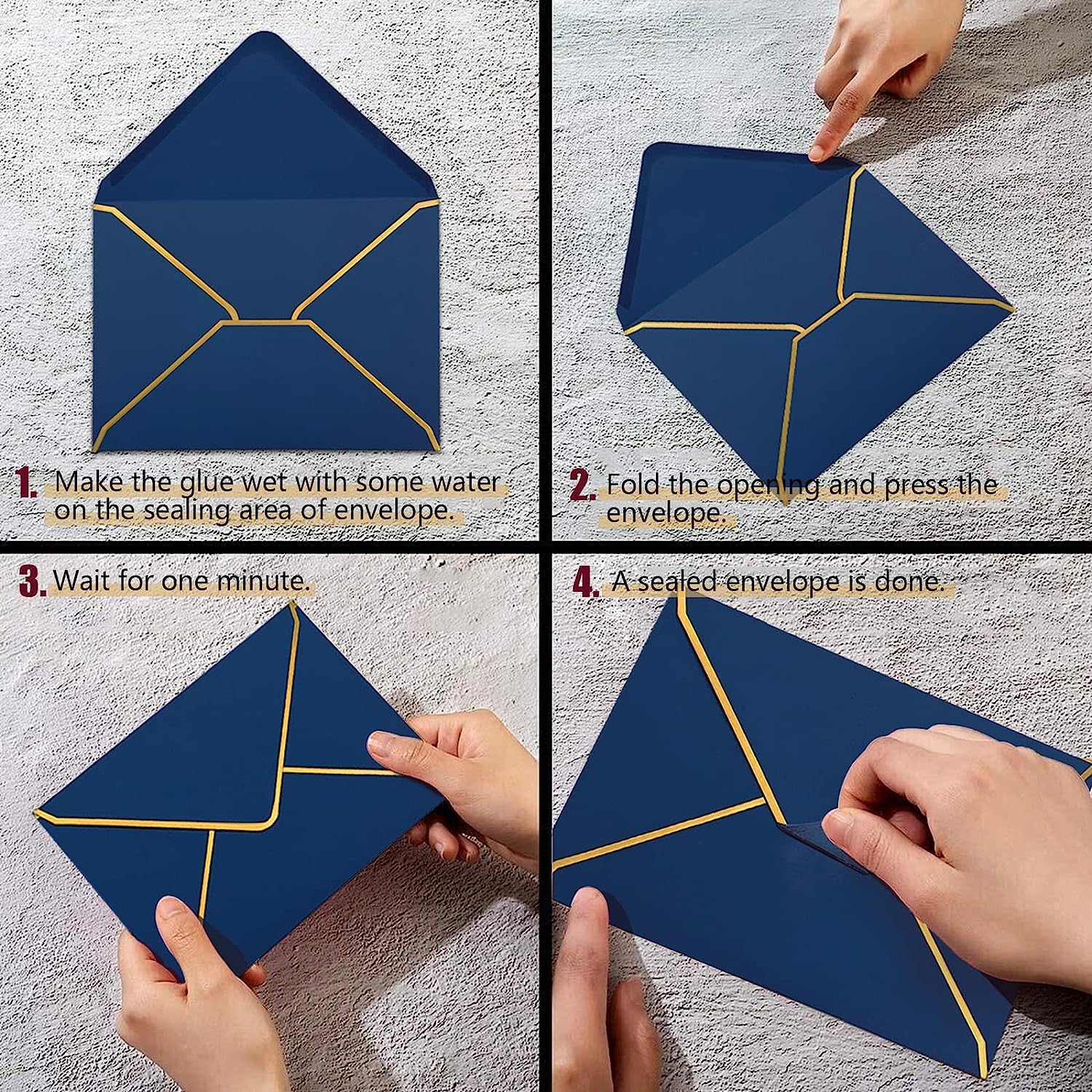 1. Make the glue wet with some water on the sealing area of envelope.

2. Fold the opening and press the envelope.

3. Wait for one minute.

4. A sealed envelope is done.