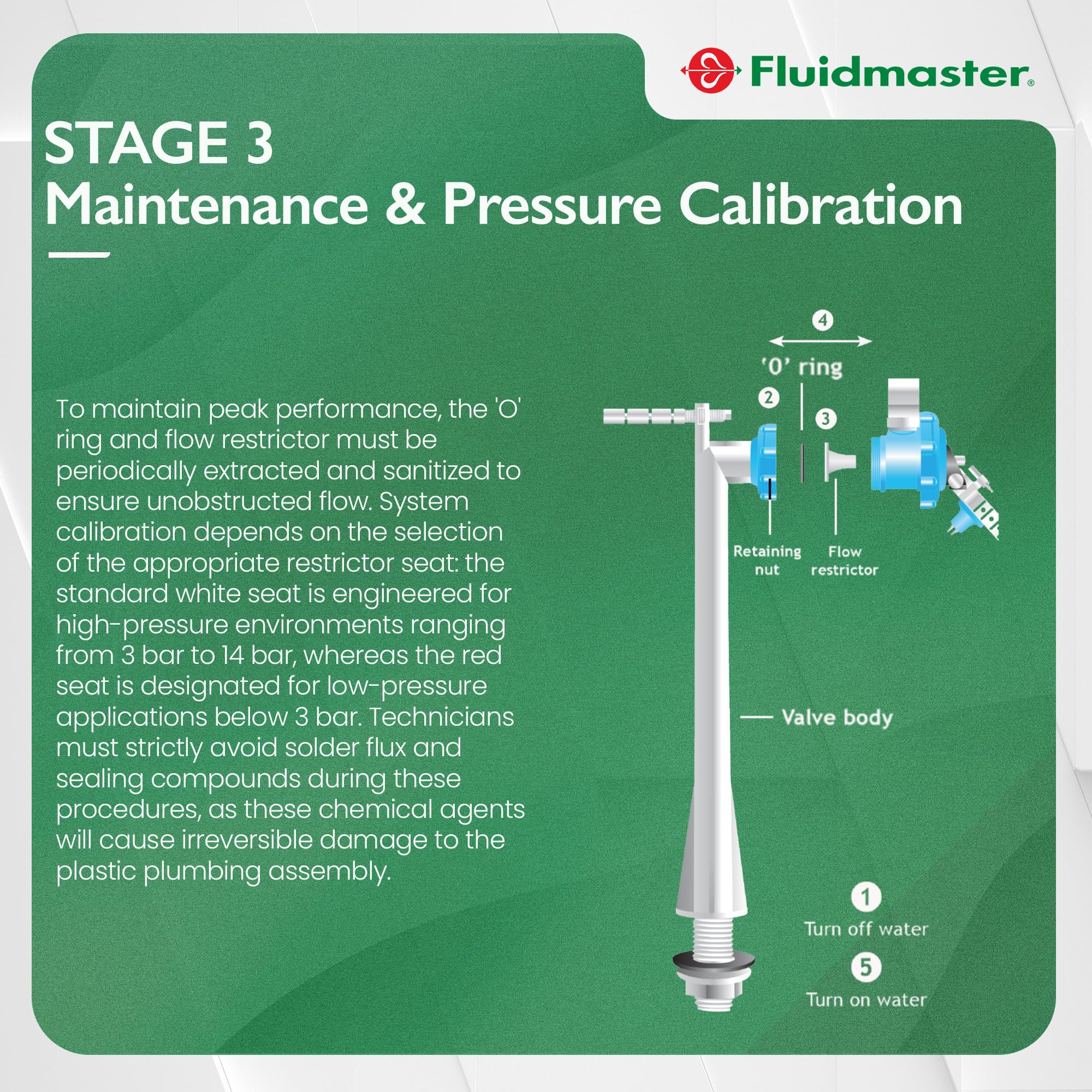 Fluidmaster®

STAGE 3
Maintenance & Pressure Calibration

To maintain peak performance, the 'O' ring and flow restrictor must be periodically extracted and sanitized to ensure unobstructed flow. System calibration depends on the selection of the appropriate restrictor seat: the standard white seat is engineered for high-pressure environments ranging from 3 bar to 14 bar, whereas the red seat is designated for low-pressure applications below 3 bar. Technicians must strictly avoid solder flux and sealing compounds during these procedures, as these chemical agents will cause irreversible damage to the plastic plumbing assembly.

4
'0' ring
2
3
Retaining nut
Flow restrictor
Valve body
1
Turn off water
5
Turn on water