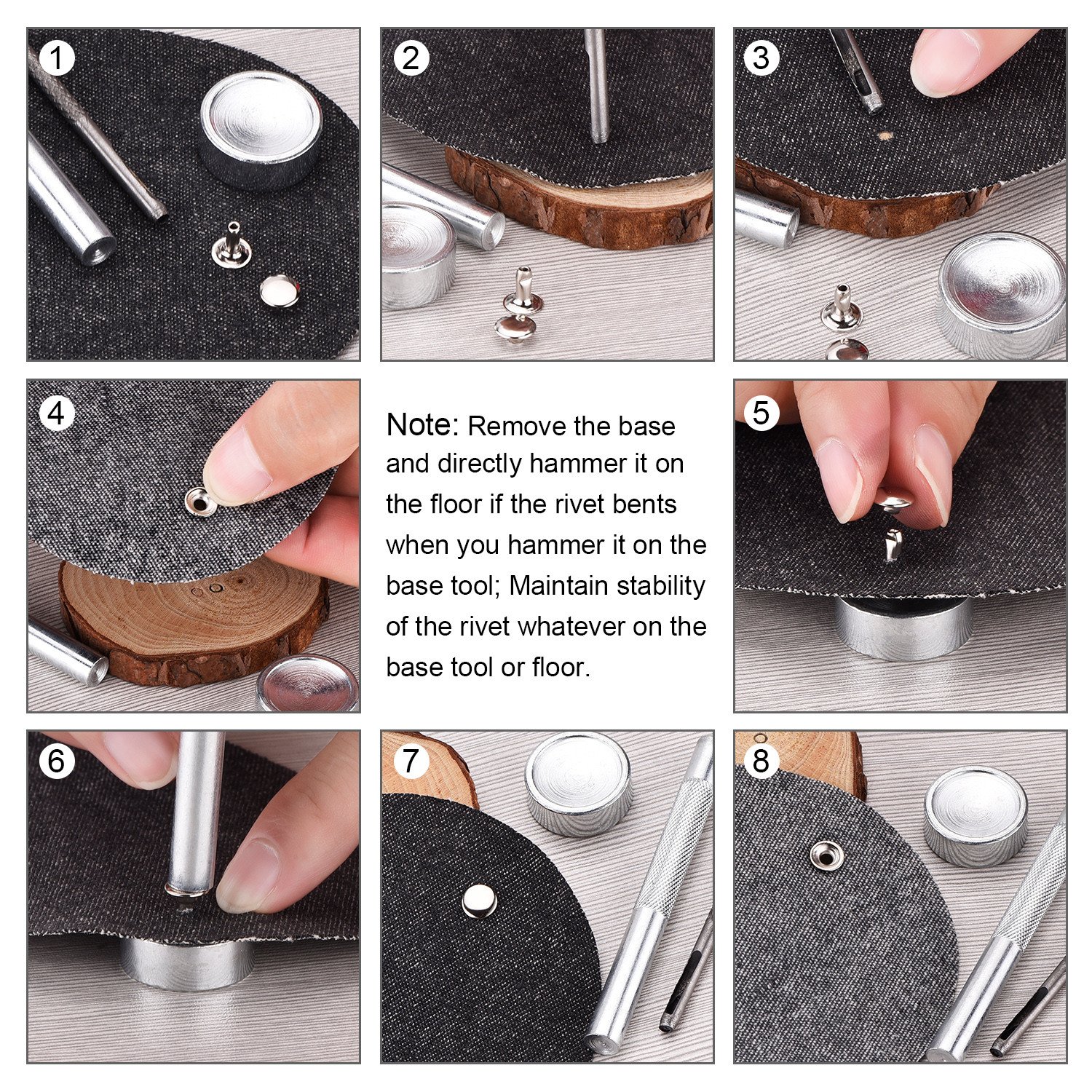 1

2

3

4

Note: Remove the base and directly hammer it on the floor if the rivet bents when you hammer it on the base tool; Maintain stability of the rivet whatever on the base tool or floor.

5

6

7

8